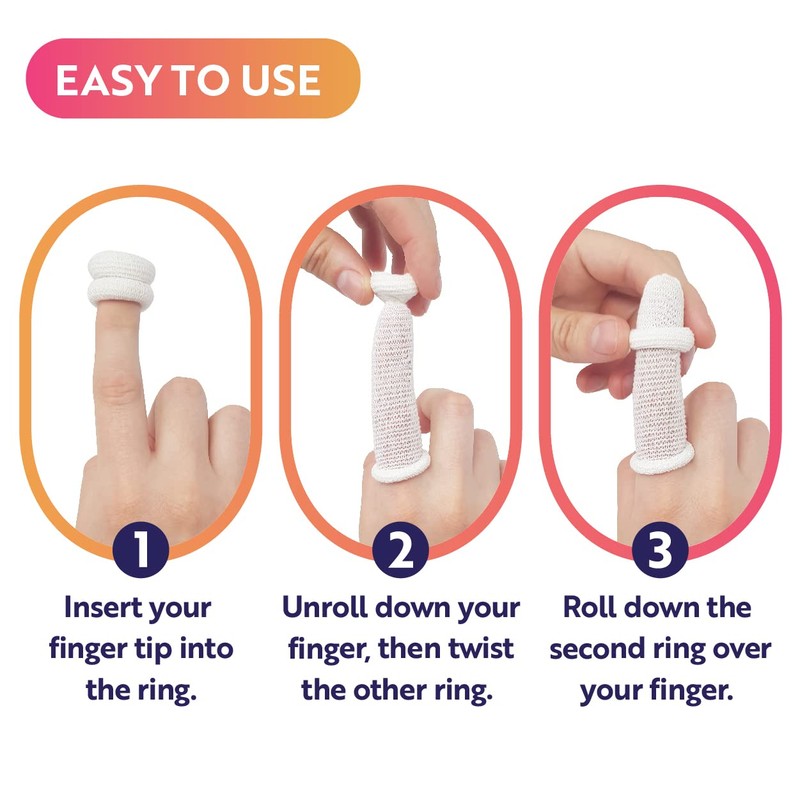 EASY TO USE

1
Insert your finger tip into the ring.

2
Unroll down your finger, then twist the other ring.

3
Roll down the second ring over your finger.