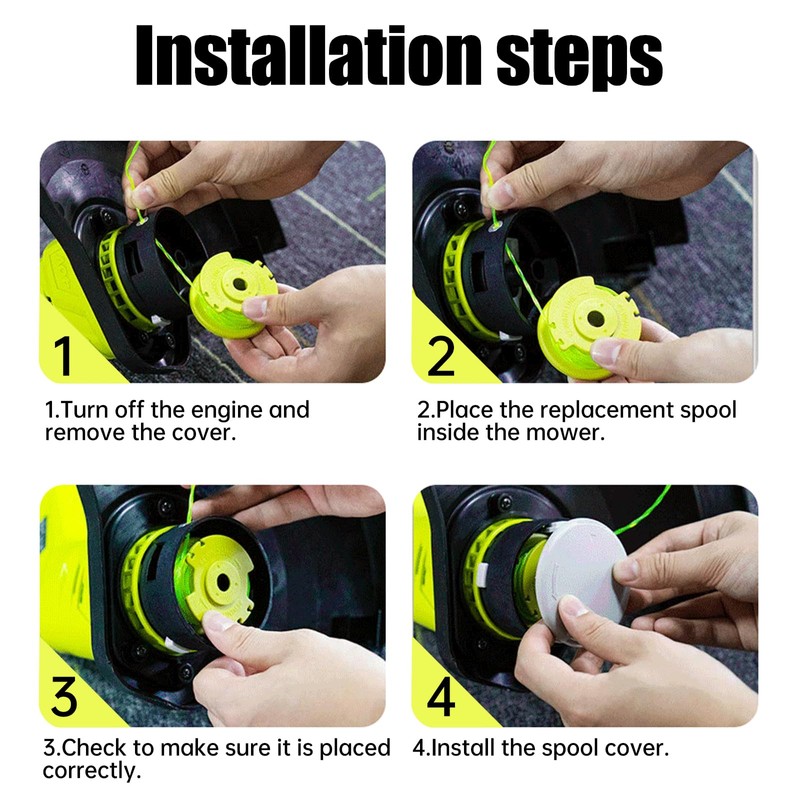 Installation steps

1

1.Turn off the engine and remove the cover.

2

2.Place the replacement spool inside the mower.

3

3.Check to make sure it is placed correctly.

4

4.Install the spool cover.