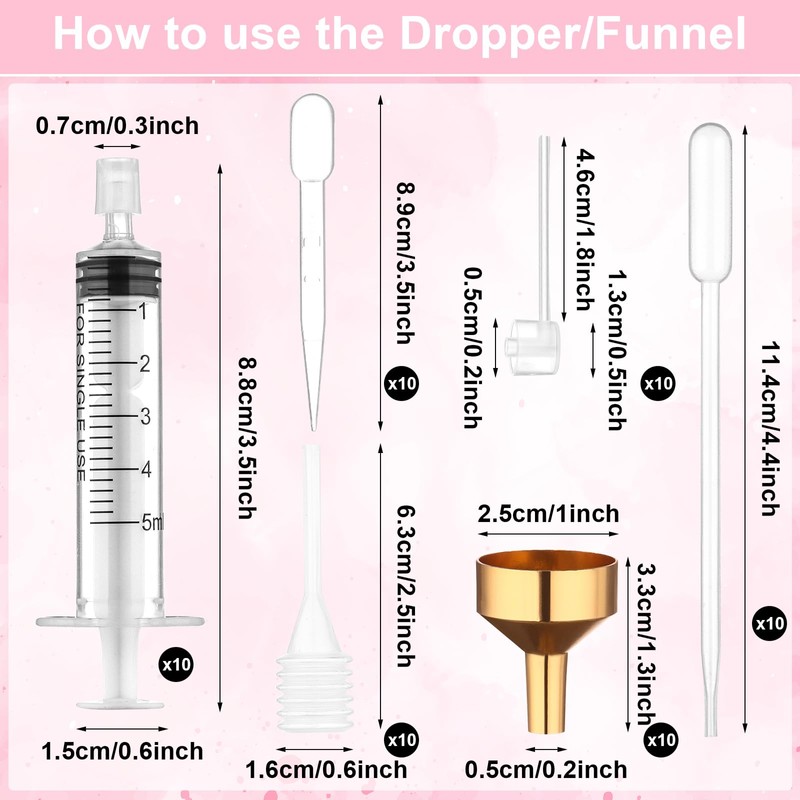 How to use the Dropper/Funnel

0.7cm/0.3inch

FOR SINGLE USE

1
2
3
4
5ml

8.8cm/3.5inch

x10

1.5cm/0.6inch

8.9cm/3.5inch

x10

6.3cm/2.5inch

x10

1.6cm/0.6inch

4.6cm/1.8inch

0.5cm/0.2inch

1.3cm/0.5inch

x10

2.5cm/1inch

3.3cm/1.3inch

x10

0.5cm/0.2inch

11.4cm/4.4inch

x10