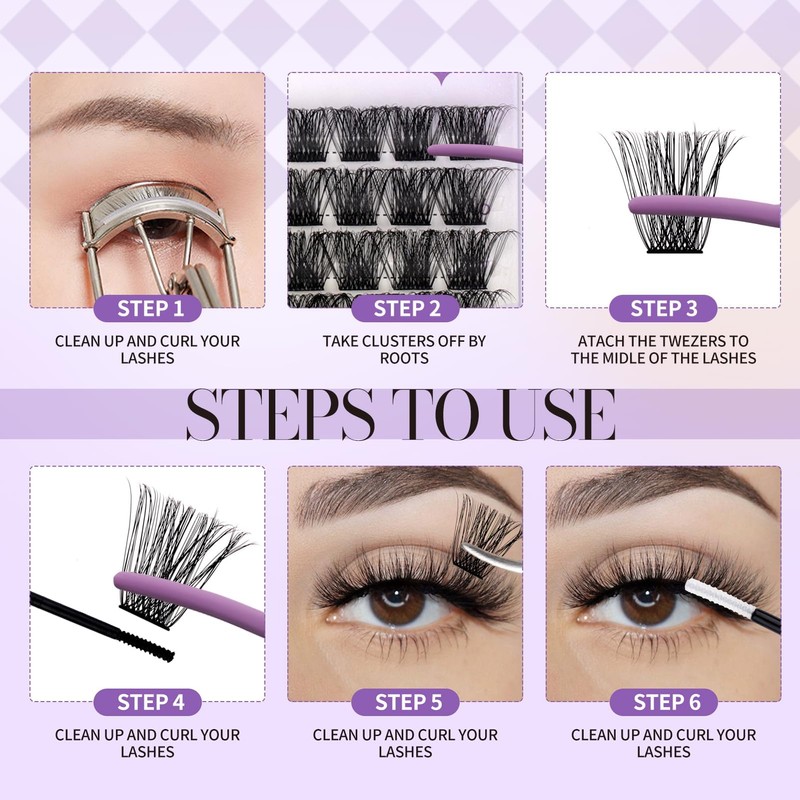 STEP 1
CLEAN UP AND CURL YOUR LASHES

STEP 2
TAKE CLUSTERS OFF BY ROOTS

STEP 3
ATACH THE TWEZERS TO THE MIDLE OF THE LASHES

STEPS TO USE

STEP 4
CLEAN UP AND CURL YOUR LASHES

STEP 5
CLEAN UP AND CURL YOUR LASHES

STEP 6
CLEAN UP AND CURL YOUR LASHES