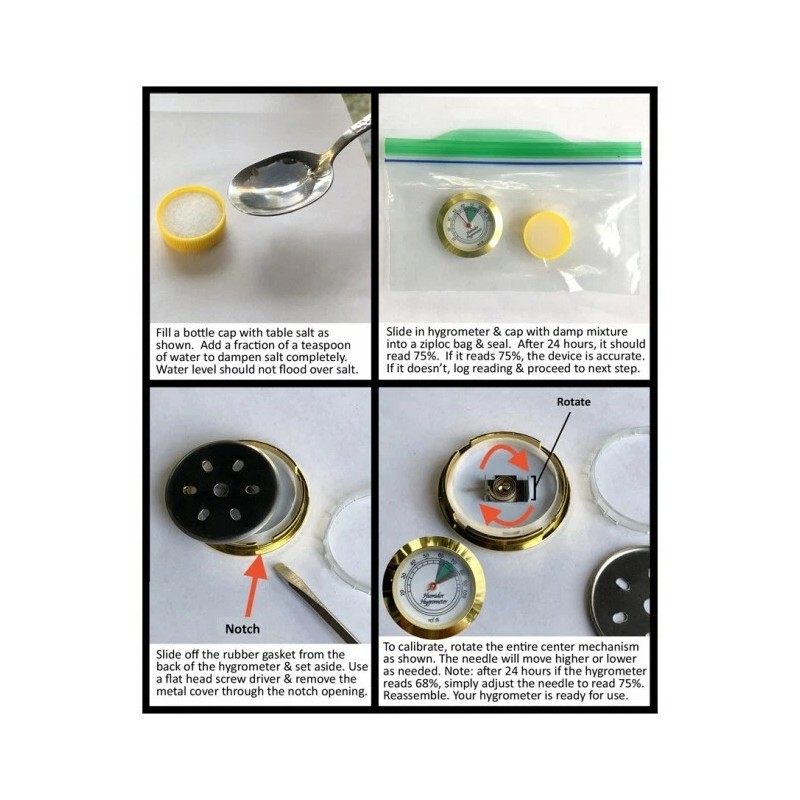 Fill a bottle cap with table salt as shown. Add a fraction of a teaspoon of water to dampen salt completely. Water level should not flood over salt.

Slide in hygrometer & cap with damp mixture into a ziploc bag & seal. After 24 hours, it should read 75%. If it reads 75%, the device is accurate. If it doesn't, log reading & proceed to next step.

Notch

Slide off the rubber gasket from the back of the hygrometer & set aside. Use a flat head screw driver & remove the metal cover through the notch opening.

Rotate

Humidor Hygrometer

To calibrate, rotate the entire center mechanism as shown. The needle will move higher or lower as needed. Note: after 24 hours if the hygrometer reads 68%, simply adjust the needle to read 75%. Reassemble. Your hygrometer is ready for use.