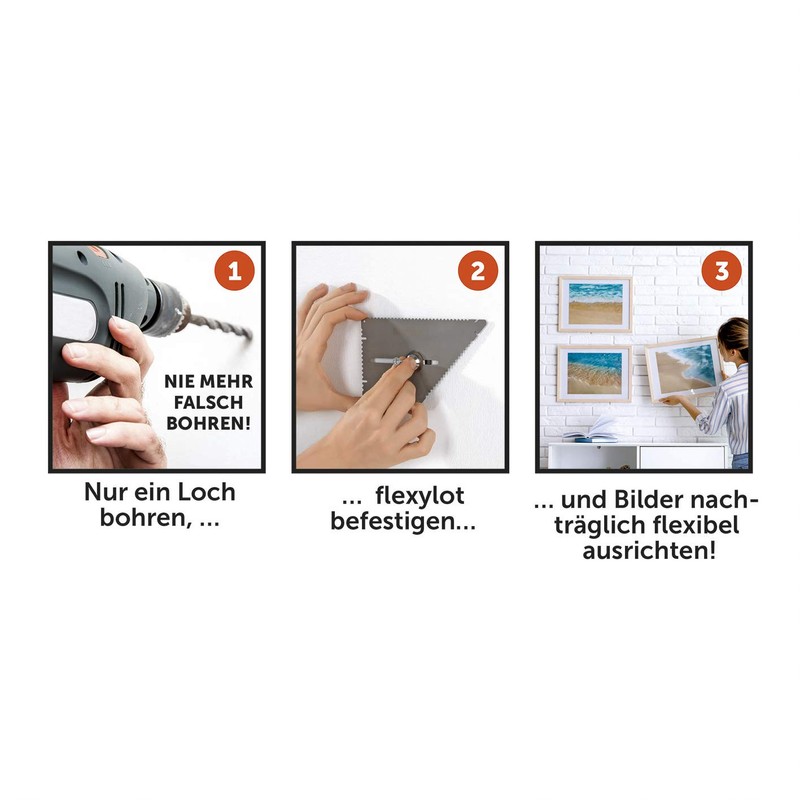 1

NIE MEHR FALSCH BOHREN!

Nur ein Loch bohren, ...

2

... flexylot befestigen...

3

... und Bilder nachträglich flexibel ausrichten!