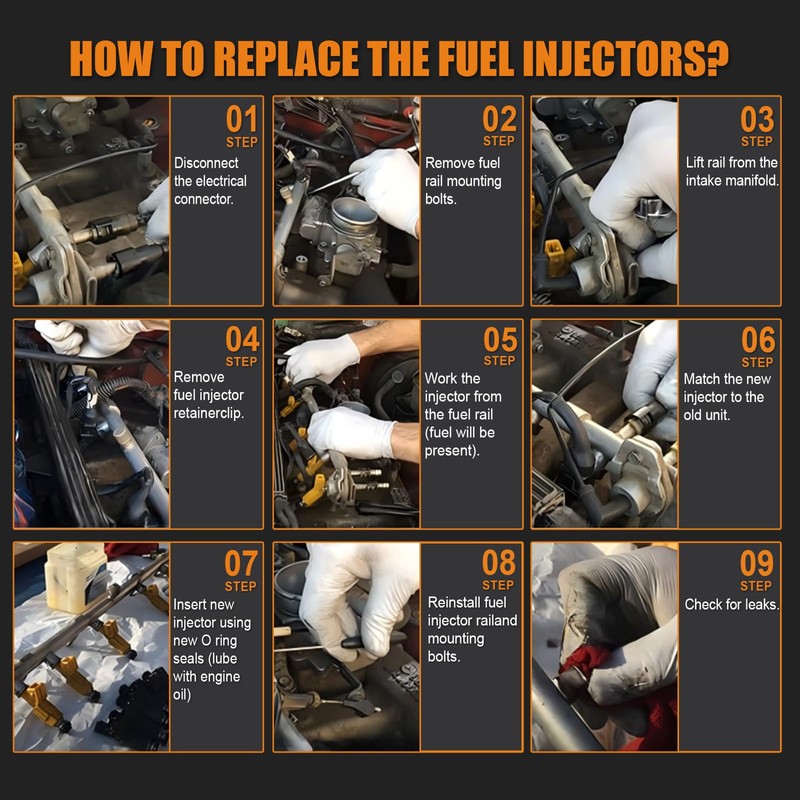 HOW TO REPLACE THE FUEL INJECTORS?

01
STEP
Disconnect the electrical connector.

02
STEP
Remove fuel rail mounting bolts.

03
STEP
Lift rail from the intake manifold.

04
STEP
Remove fuel injector retainerclip.

05
STEP
Work the injector from the fuel rail (fuel will be present).

06
STEP
Match the new injector to the old unit.

07
STEP
Insert new injector using new O ring seals (lube with engine oil)

08
STEP
Reinstall fuel injector railand mounting bolts.

09
STEP
Check for leaks.