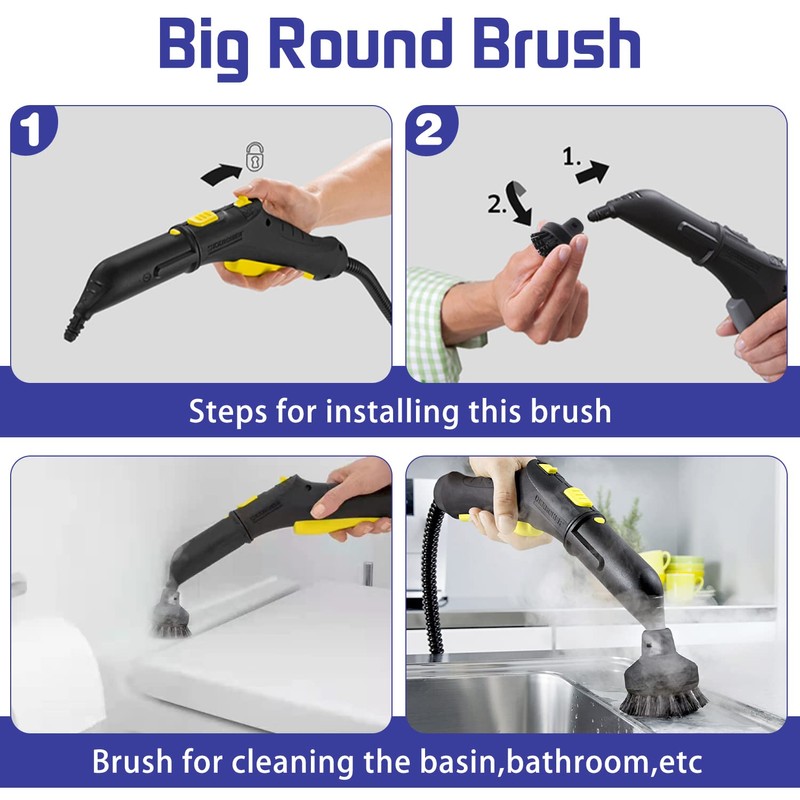 Big Round Brush

1

2

1.

2.

Steps for installing this brush

Brush for cleaning the basin,bathroom,etc