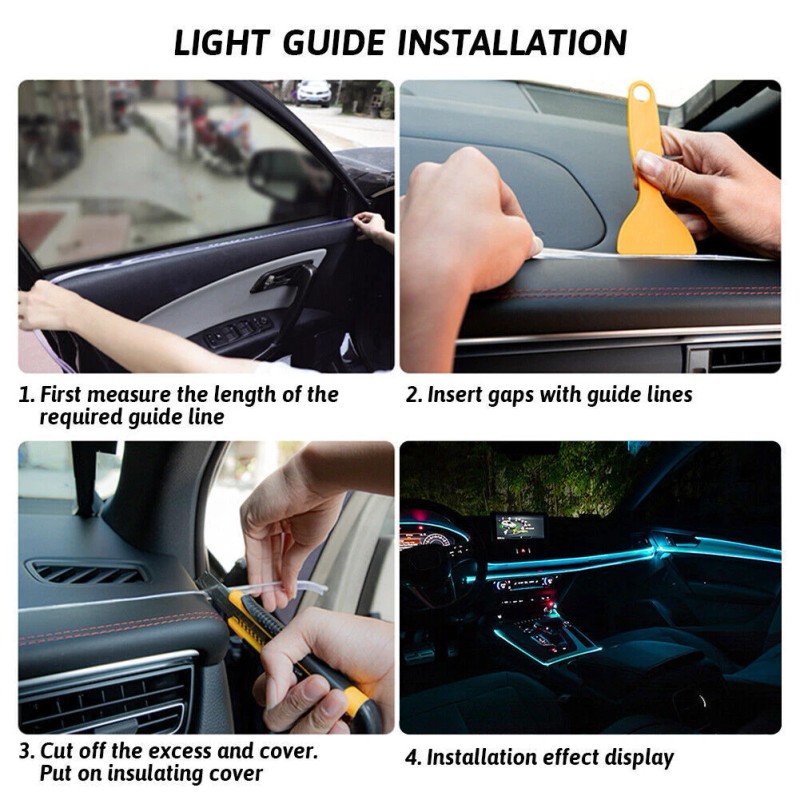 LIGHT GUIDE INSTALLATION

1. First measure the length of the required guide line

2. Insert gaps with guide lines

3. Cut off the excess and cover. Put on insulating cover

4. Installation effect display