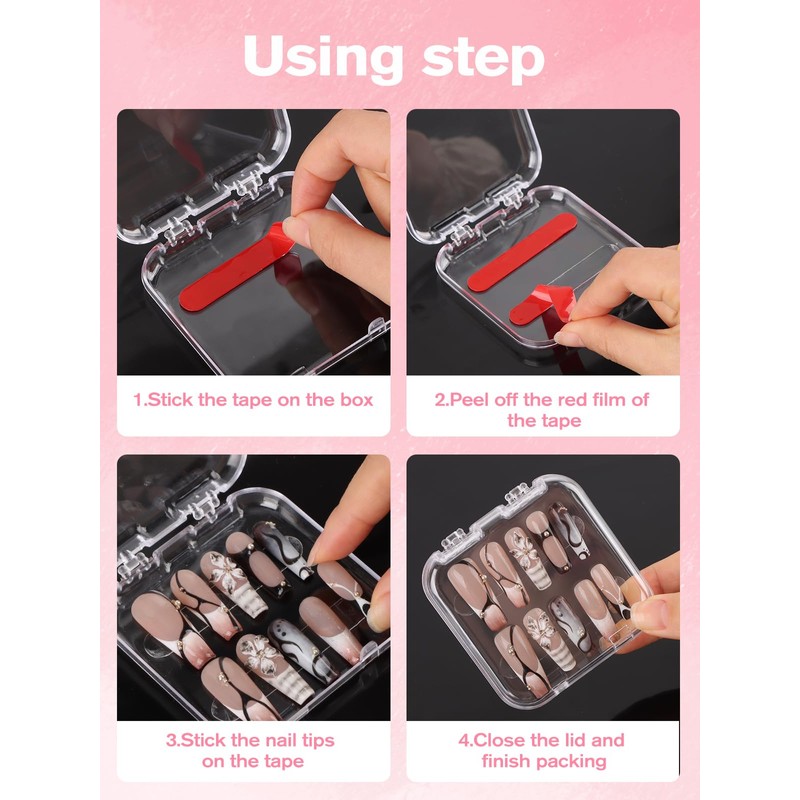 Using step

1.Stick the tape on the box

2.Peel off the red film of the tape

3.Stick the nail tips on the tape

4.Close the lid and finish packing