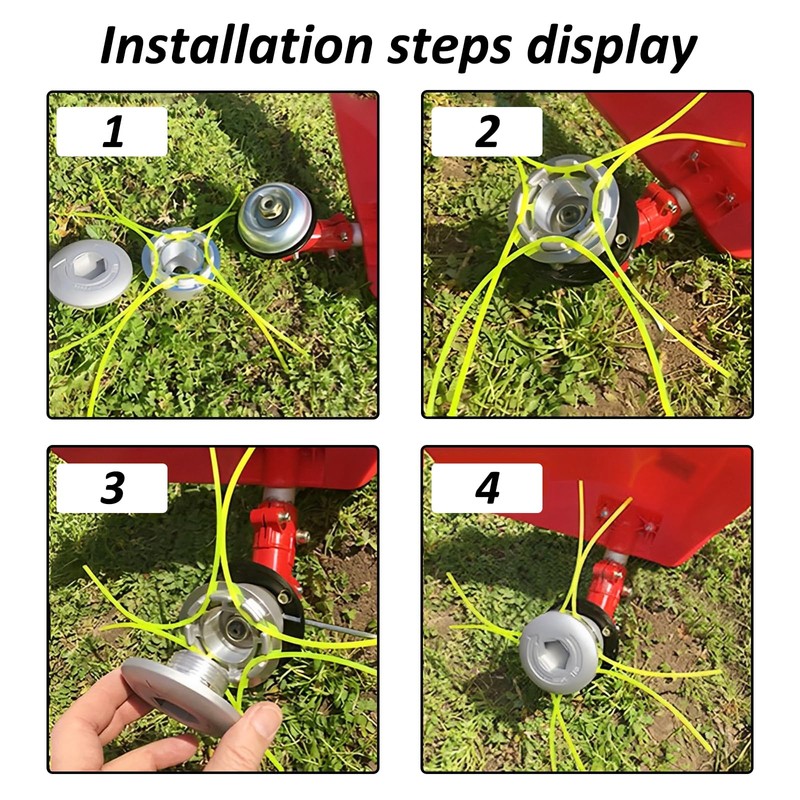 Installation steps display

1

2

3

4