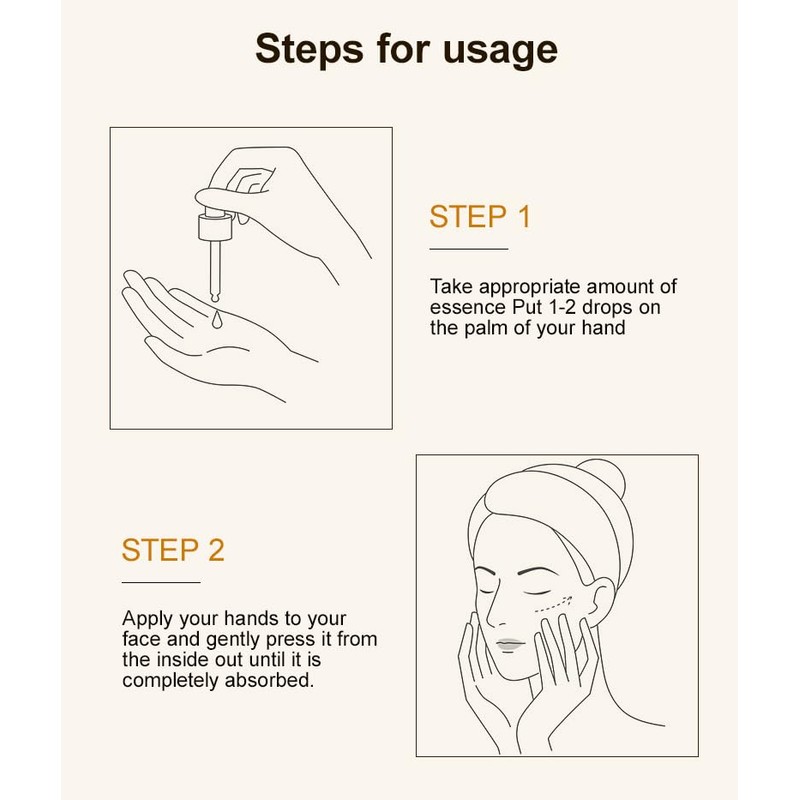 Steps for usage

STEP 1

Take appropriate amount of essence Put 1-2 drops on the palm of your hand

STEP 2

Apply your hands to your face and gently press it from the inside out until it is completely absorbed.