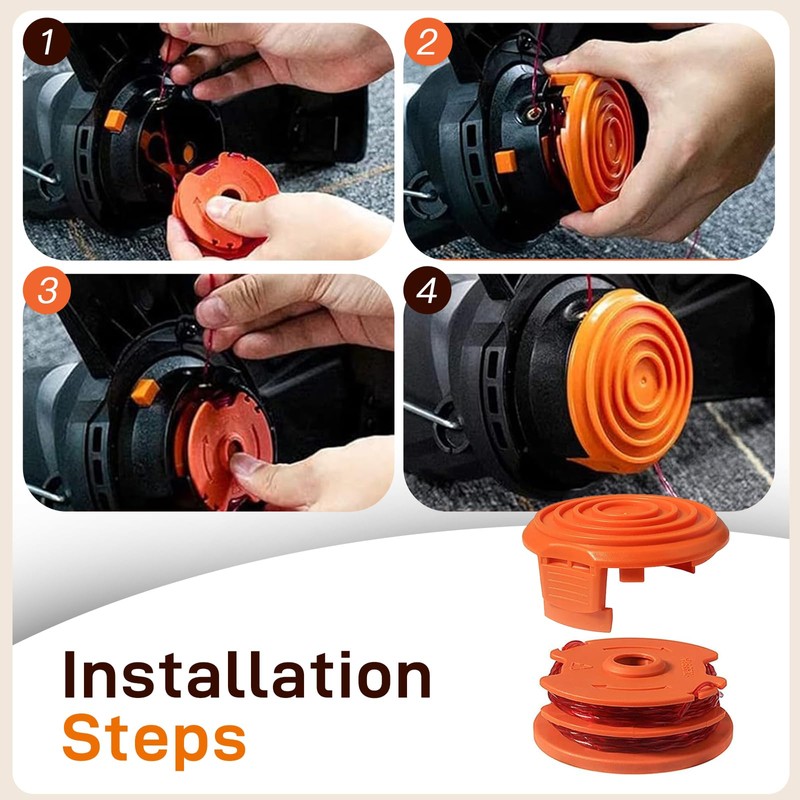 1

2

3

4

Installation
Steps