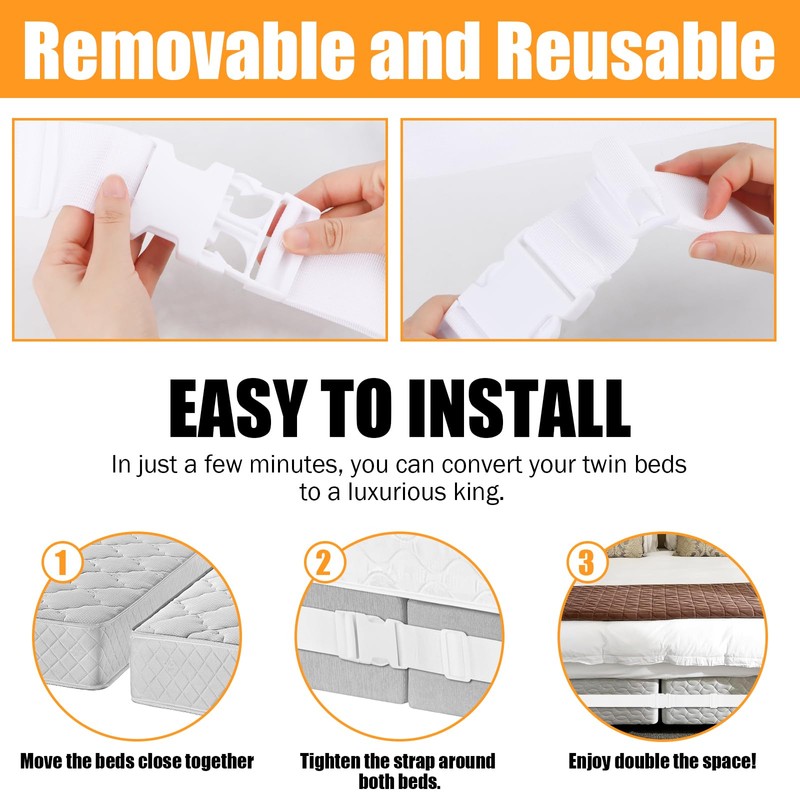 Removable and Reusable

EASY TO INSTALL

In just a few minutes, you can convert your twin beds to a luxurious king.

1

Move the beds close together

2

Tighten the strap around both beds.

3

Enjoy double the space!