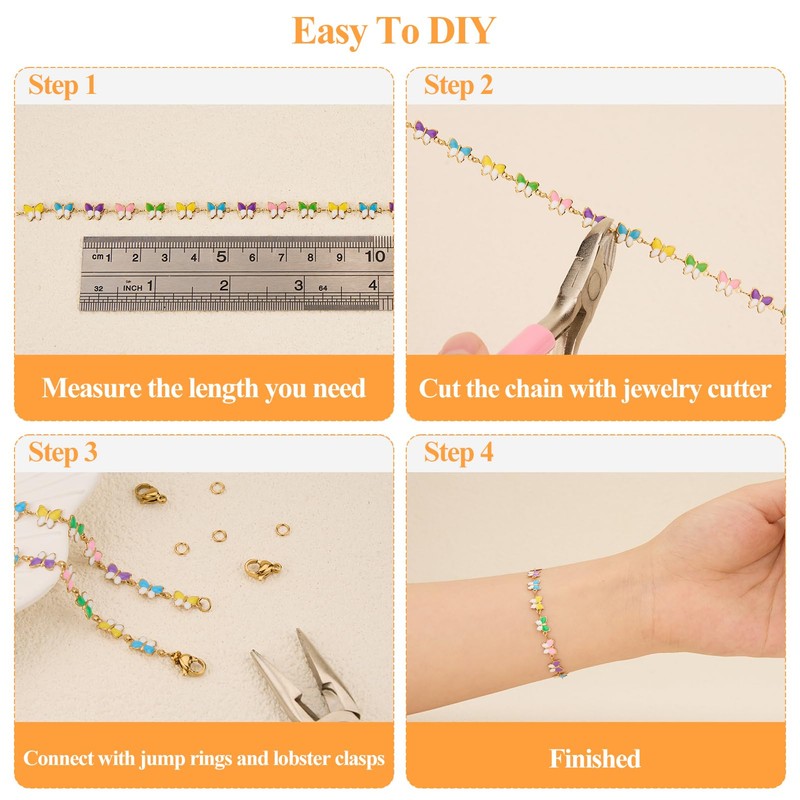 Easy To DIY

Step 1

cm 1 2 3 4 5 6 7 8 9 10
32 INCH 1 2 3 64 4

Measure the length you need

Step 2

Cut the chain with jewelry cutter

Step 3

Connect with jump rings and lobster clasps

Step 4

Finished