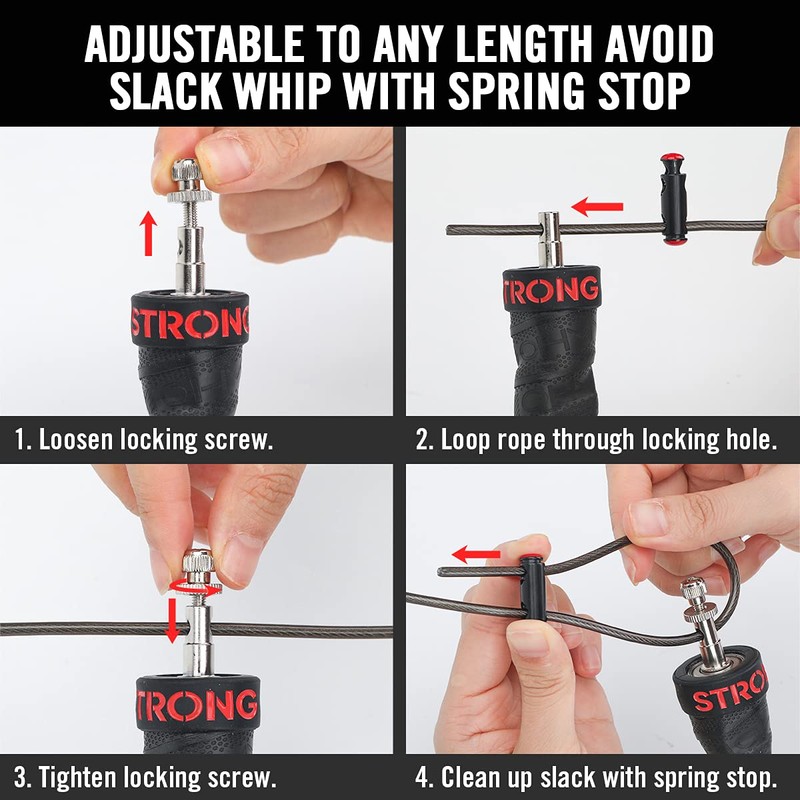 ADJUSTABLE TO ANY LENGTH AVOID SLACK WHIP WITH SPRING STOP

STRONG

1. Loosen locking screw.

TRONG

2. Loop rope through locking hole.

TRONG

3. Tighten locking screw.

STRO

4. Clean up slack with spring stop.