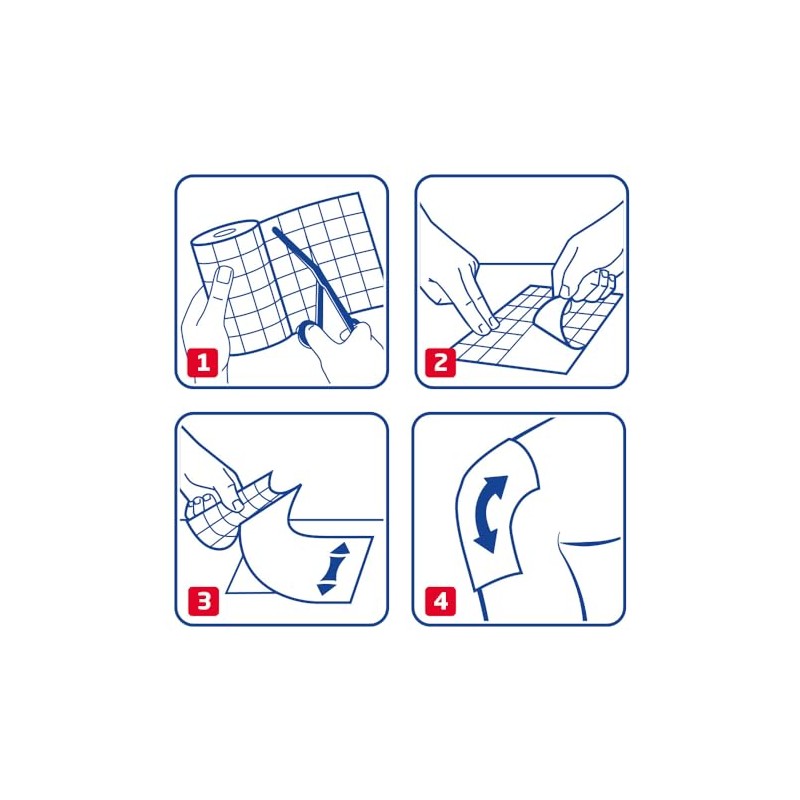 1

2

3

4