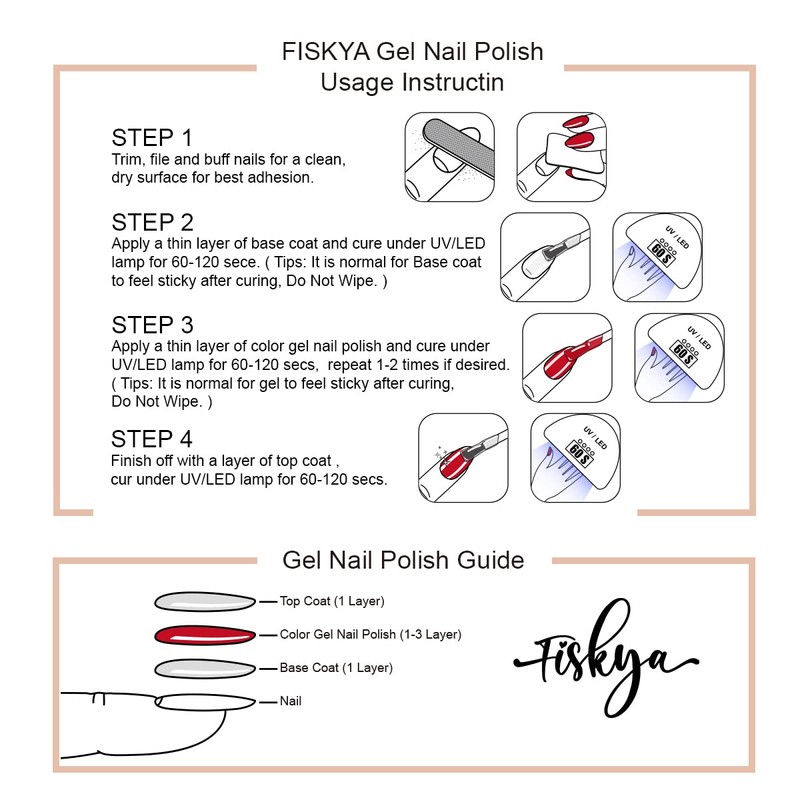 FISKYA Gel Nail Polish
Usage Instructin

STEP 1
Trim, file and buff nails for a clean, dry surface for best adhesion.

STEP 2
Apply a thin layer of base coat and cure under UV/LED lamp for 60-120 sece. ( Tips: It is normal for Base coat to feel sticky after curing, Do Not Wipe. )

UV / LED
60 S

STEP 3
Apply a thin layer of color gel nail polish and cure under UV/LED lamp for 60-120 secs, repeat 1-2 times if desired. ( Tips: It is normal for gel to feel sticky after curing, Do Not Wipe. )

UV / LED
60 S

STEP 4
Finish off with a layer of top coat , cur under UV/LED lamp for 60-120 secs.

UV / LED
60 S

Gel Nail Polish Guide

Top Coat (1 Layer)
Color Gel Nail Polish (1-3 Layer)
Base Coat (1 Layer)
Nail

Fiskya