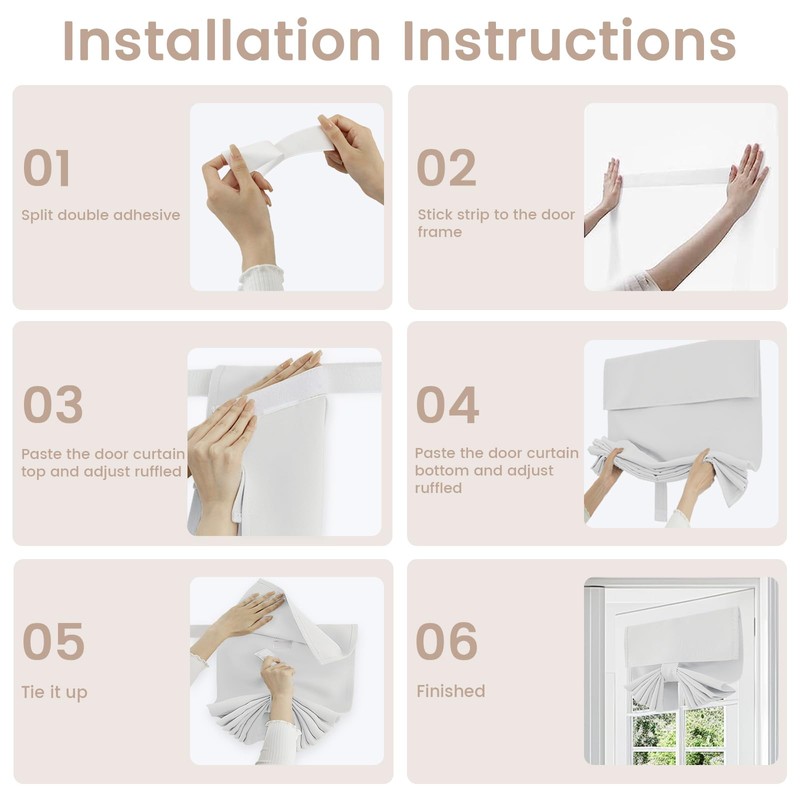 Installation Instructions

01

Split double adhesive

02

Stick strip to the door frame

03

Paste the door curtain top and adjust ruffled

04

Paste the door curtain bottom and adjust ruffled

05

Tie it up

06

Finished