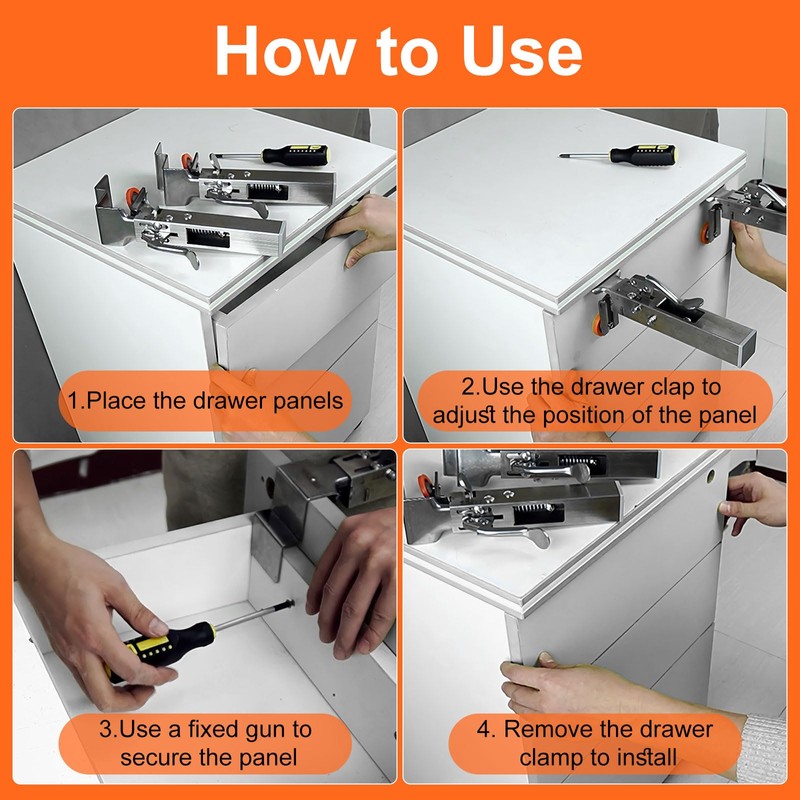 How to Use

1.Place the drawer panels

2.Use the drawer clap to adjust the position of the panel

3.Use a fixed gun to secure the panel

4. Remove the drawer clamp to install