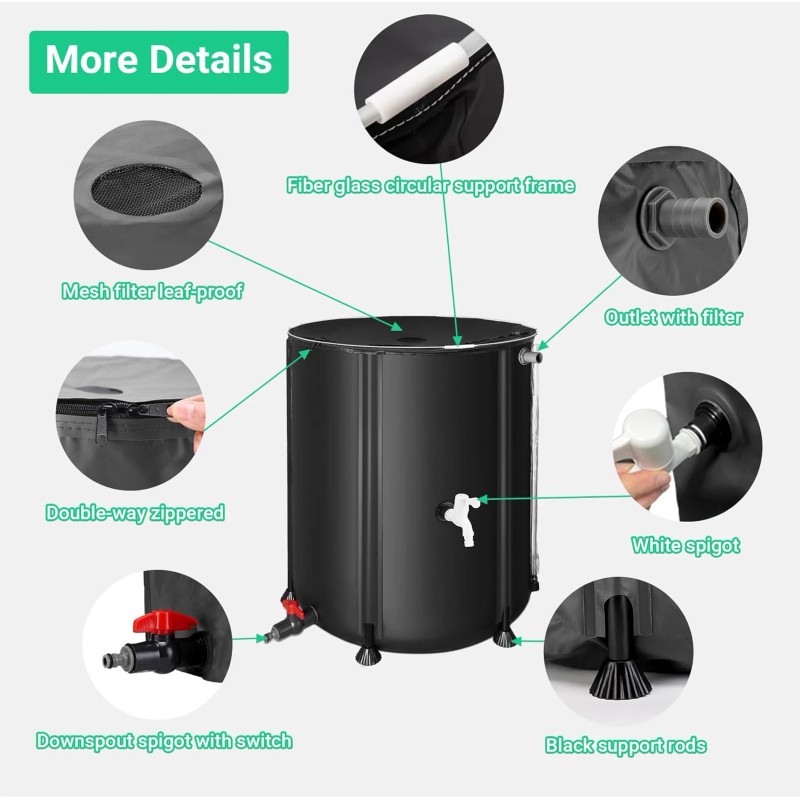 More Details

Fiber glass circular support frame

Mesh filter leaf-proof

Outlet with filter

Double-way zippered

White spigot

Downspout spigot with switch

Black support rods