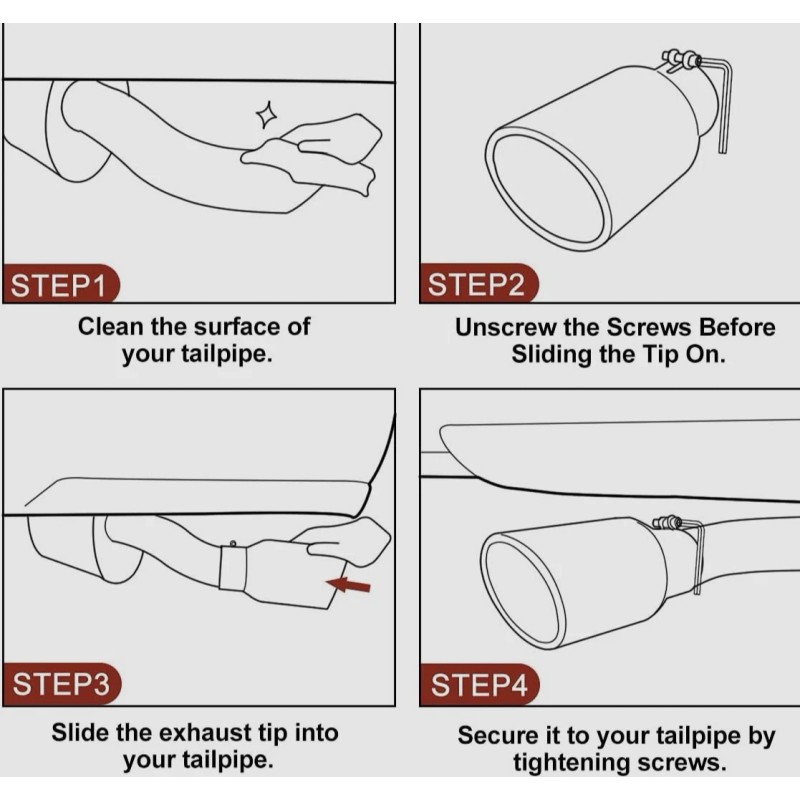 STEP1

Clean the surface of your tailpipe.

STEP2

Unscrew the Screws Before Sliding the Tip On.

STEP3

Slide the exhaust tip into your tailpipe.

STEP4

Secure it to your tailpipe by tightening screws.