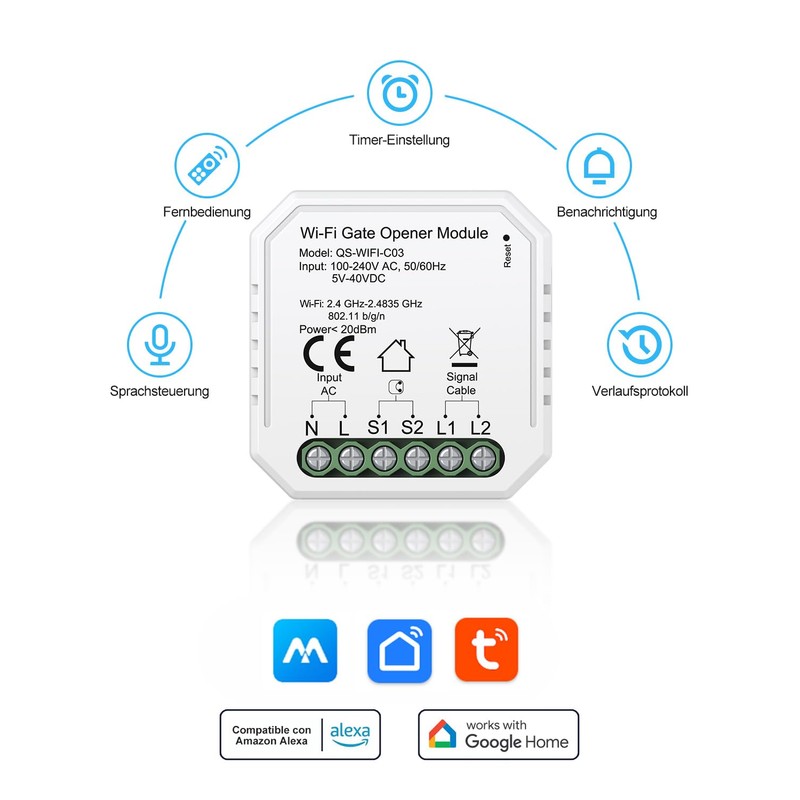 Timer-Einstellung

Fernbedienung

Benachrichtigung

Sprachsteuerung

Verlaufsprotokoll

Wi-Fi Gate Opener Module
Reset
Model: QS-WIFI-C03
Input: 100-240V AC, 50/60Hz
5V-40VDC

Wi-Fi: 2.4 GHz-2.4835 GHz
802.11 b/g/n
Power< 20dBm

CE

Input
AC

Signal
Cable

N L S1 S2 L1 L2

Compatible con
Amazon Alexa
alexa

works with
Google Home