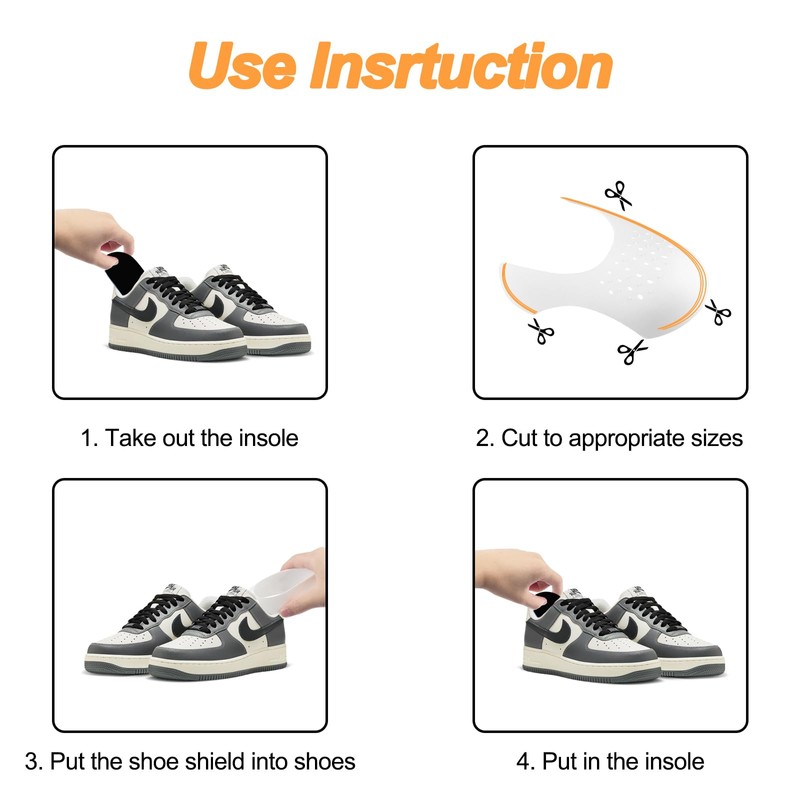 Use Insrtuction

1. Take out the insole

2. Cut to appropriate sizes

3. Put the shoe shield into shoes

4. Put in the insole