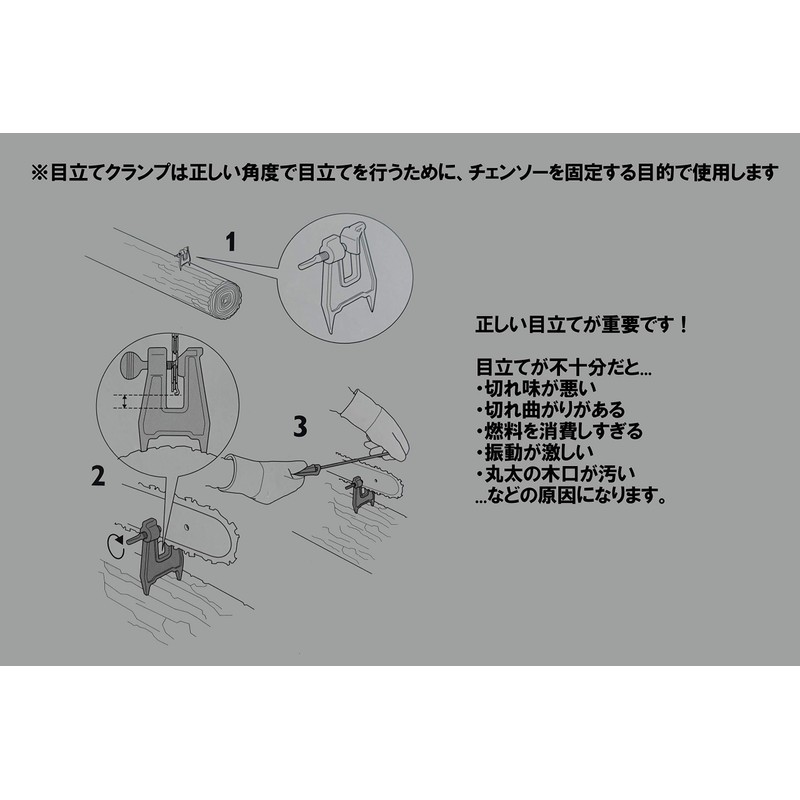 ※目立てクランプは正しい角度で目立てを行うために、チェンソーを固定する目的で使用します

1

2

3

正しい目立てが重要です！

目立てが不十分だと...
・切れ味が悪い
・切れ曲がりがある
・燃料を消費しすぎる
・振動が激しい
・丸太の木口が汚い
...などの原因になります。