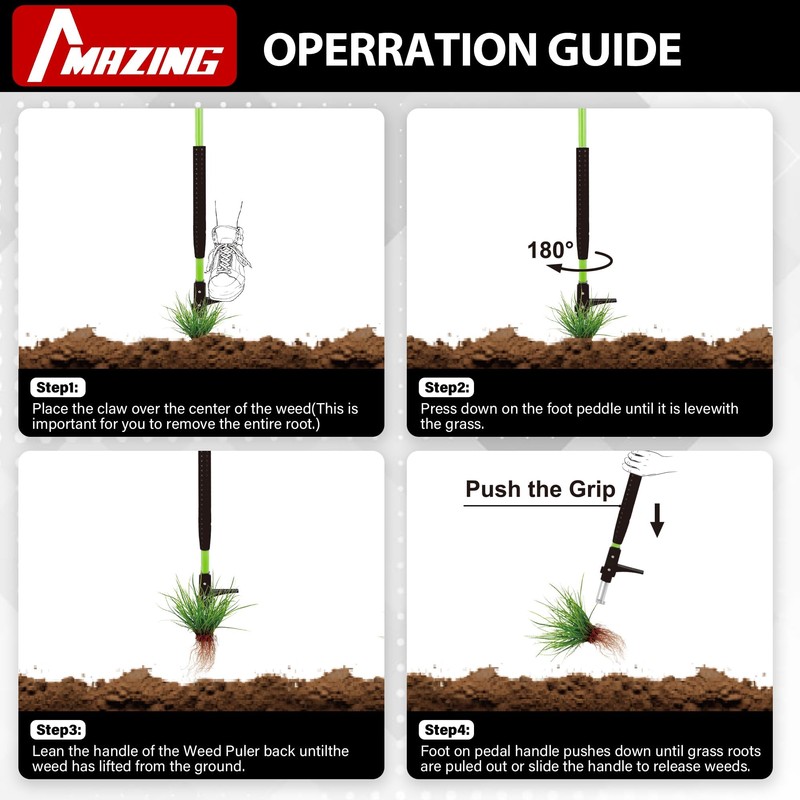 AMAZING

OPERRATION GUIDE

Step1:
Place the claw over the center of the weed(This is important for you to remove the entire root.)

180°

Step2:
Press down on the foot peddle until it is levewith the grass.

Step3:
Lean the handle of the Weed Puler back untilthe weed has lifted from the ground.

Push the Grip

Step4:
Foot on pedal handle pushes down until grass roots are puled out or slide the handle to release weeds.