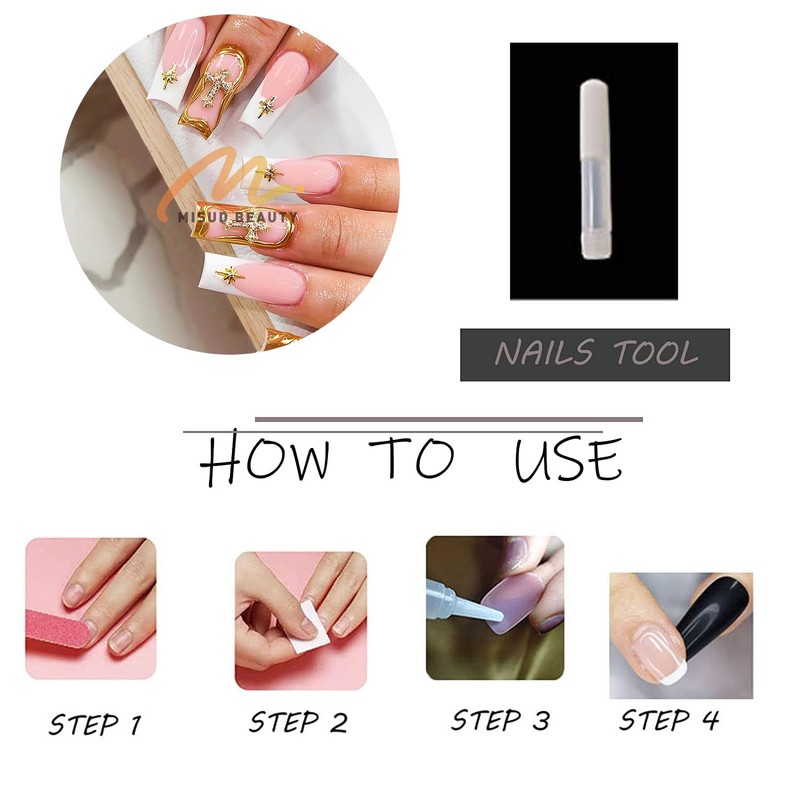 MISUD BEAUTY

NAILS TOOL

HOW TO USE

STEP 1

STEP 2

STEP 3

STEP 4