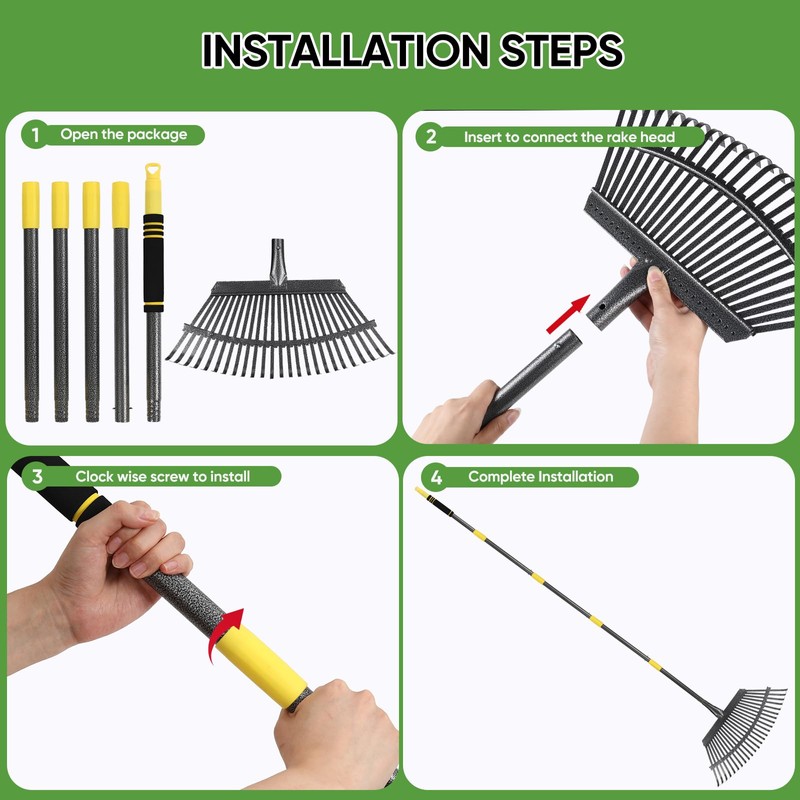 INSTALLATION STEPS

1 Open the package

2 Insert to connect the rake head

3 Clock wise screw to install

4 Complete Installation