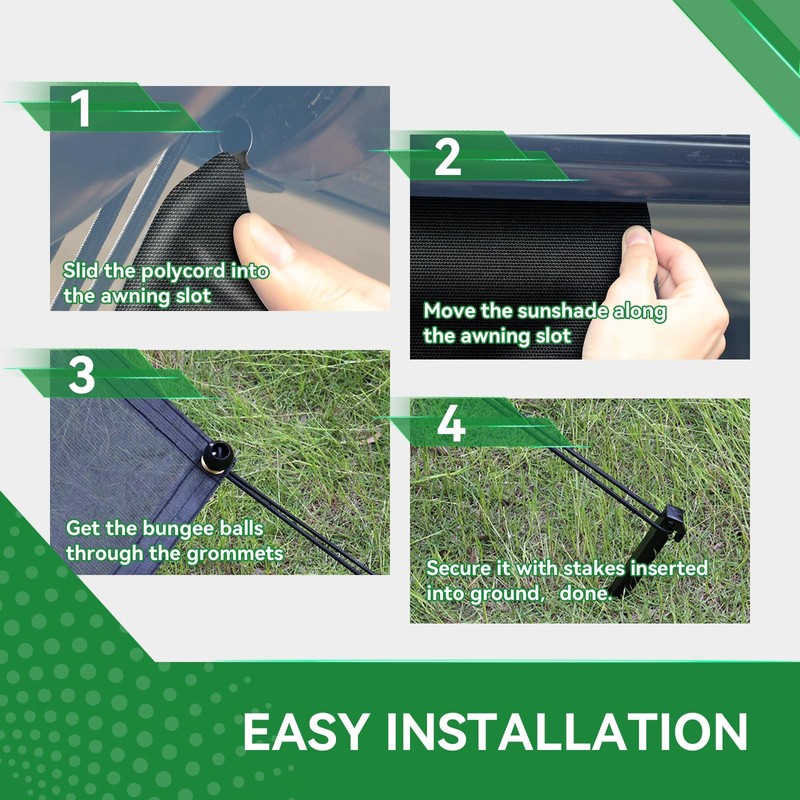 1

Slid the polycord into the awning slot

2

Move the sunshade along the awning slot

3

Get the bungee balls through the grommets

4

Secure it with stakes inserted into ground, done.

EASY INSTALLATION