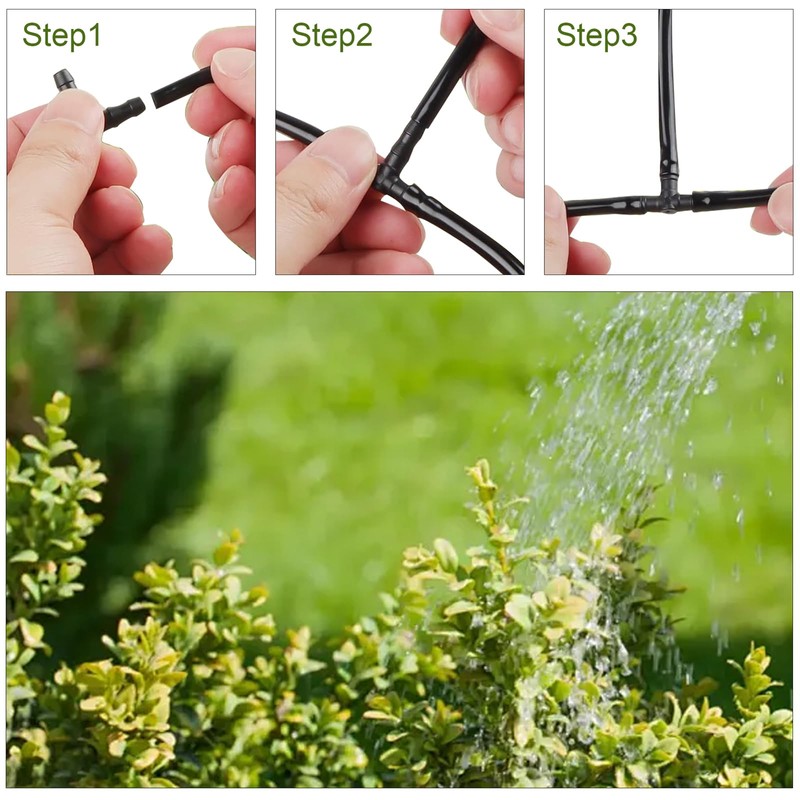 Step1

Step2

Step3