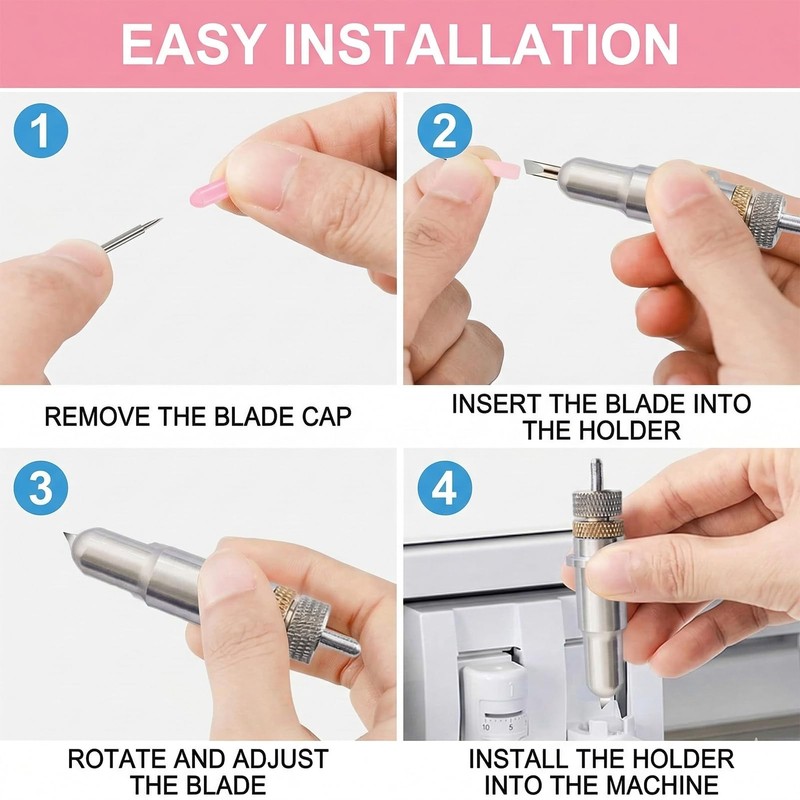 EASY INSTALLATION

1

REMOVE THE BLADE CAP

2

INSERT THE BLADE INTO THE HOLDER

3

ROTATE AND ADJUST THE BLADE

4

10 5

INSTALL THE HOLDER INTO THE MACHINE