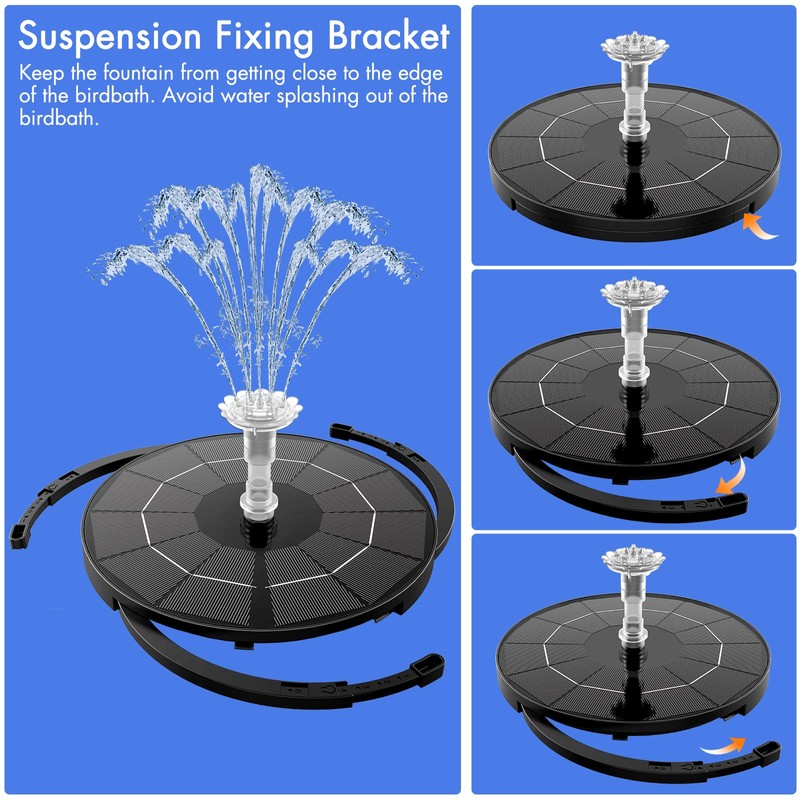 Suspension Fixing Bracket

Keep the fountain from getting close to the edge of the birdbath. Avoid water splashing out of the birdbath.