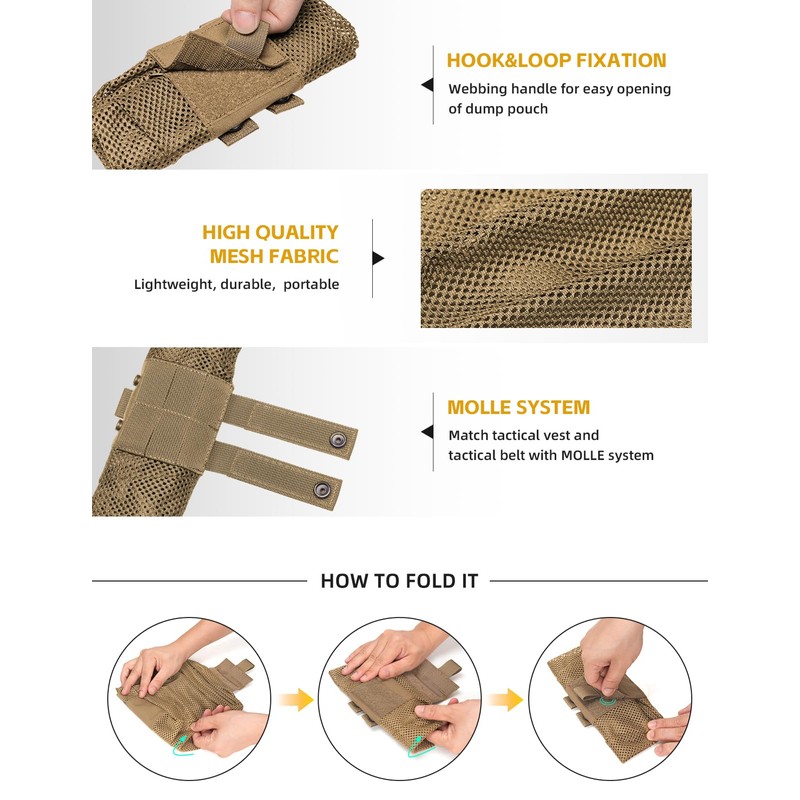 HOOK&LOOP FIXATION
Webbing handle for easy opening of dump pouch

HIGH QUALITY MESH FABRIC
Lightweight, durable, portable

MOLLE SYSTEM
Match tactical vest and tactical belt with MOLLE system

HOW TO FOLD IT