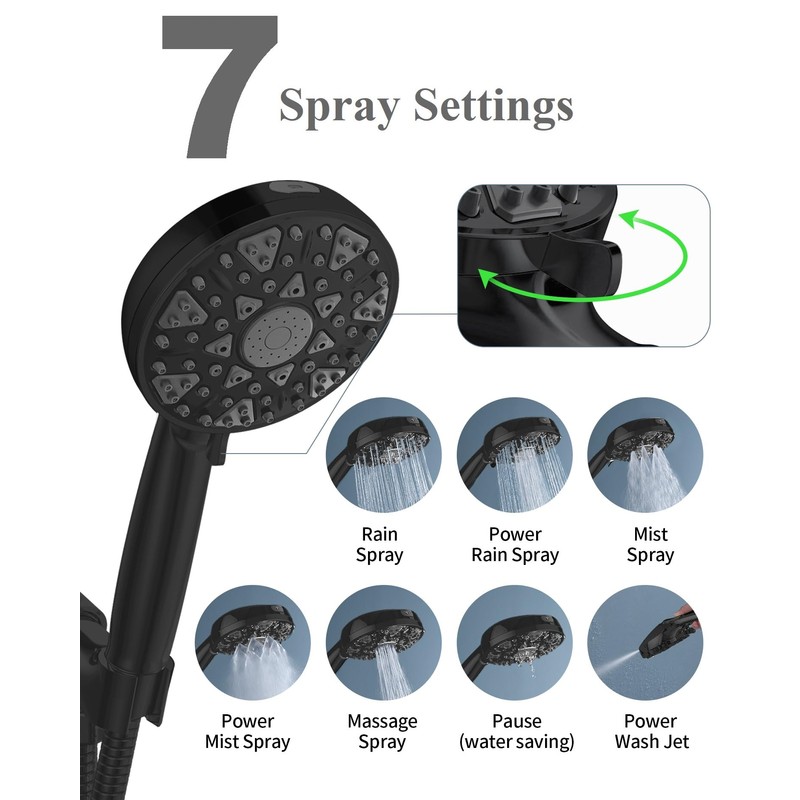 7 Spray Settings

Rain Spray

Power Rain Spray

Mist Spray

Power Mist Spray

Massage Spray

Pause (water saving)

Power Wash Jet