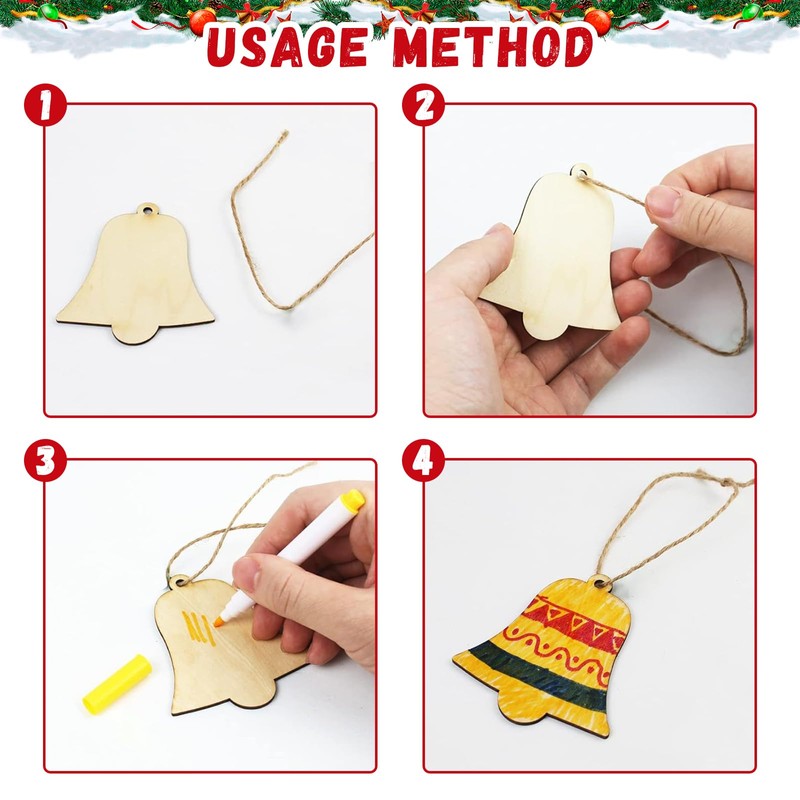 USAGE METHOD

1

2

3

4