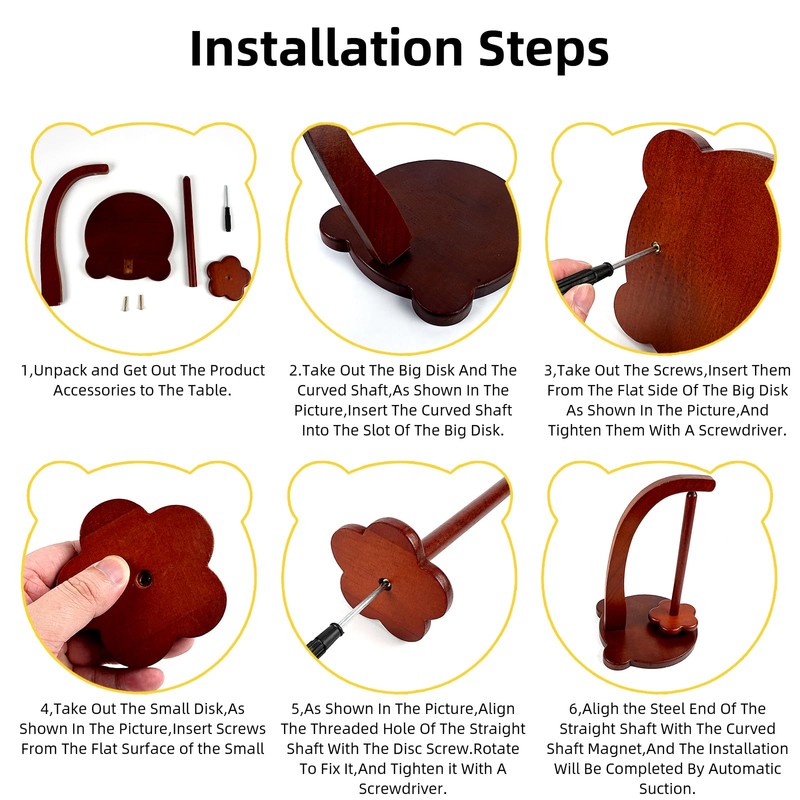 Installation Steps

1,Unpack and Get Out The Product Accessories to The Table.

2.Take Out The Big Disk And The Curved Shaft,As Shown In The Picture,Insert The Curved Shaft Into The Slot Of The Big Disk.

3,Take Out The Screws,Insert Them From The Flat Side Of The Big Disk As Shown In The Picture,And Tighten Them With A Screwdriver.

4,Take Out The Small Disk,As Shown In The Picture,Insert Screws From The Flat Surface of the Small

5,As Shown In The Picture,Align The Threaded Hole Of The Straight Shaft With The Disc Screw.Rotate To Fix It,And Tighten it With A Screwdriver.

6,Aligh the Steel End Of The Straight Shaft With The Curved Shaft Magnet,And The Installation Will Be Completed By Automatic Suction.