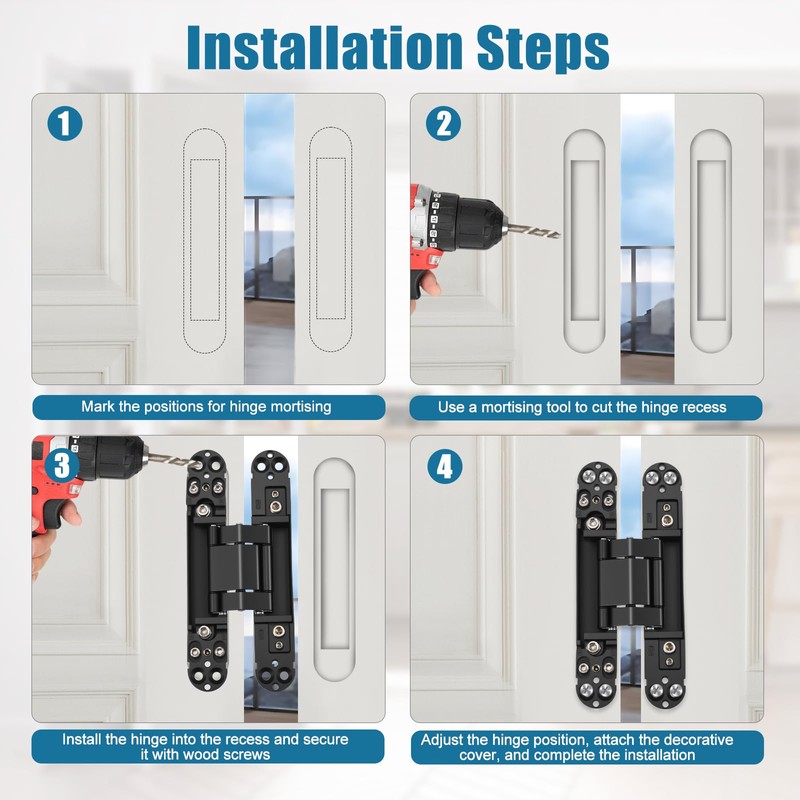 Installation Steps

1

Mark the positions for hinge mortising

2

Use a mortising tool to cut the hinge recess

3

Install the hinge into the recess and secure it with wood screws

4

Adjust the hinge position, attach the decorative cover, and complete the installation