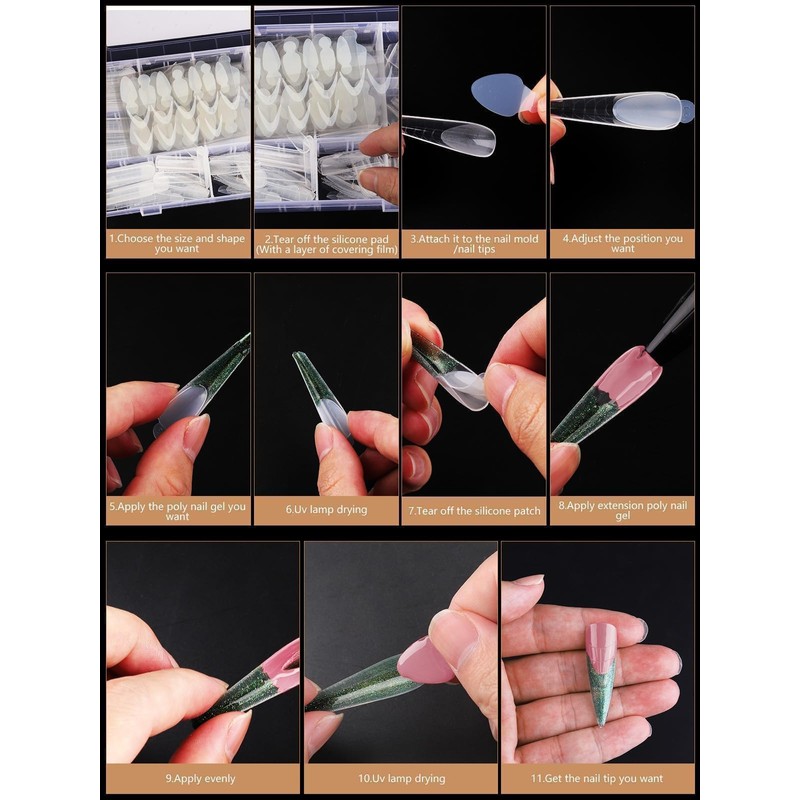 1.Choose the size and shape you want

2.Tear off the silicone pad (With a layer of covering film)

3.Attach it to the nail mold /nail tips

4.Adjust the position you want

5.Apply the poly nail gel you want

6.Uv lamp drying

7.Tear off the silicone patch

8.Apply extension poly nail gel

9.Apply evenly

10.Uv lamp drying

11.Get the nail tip you want