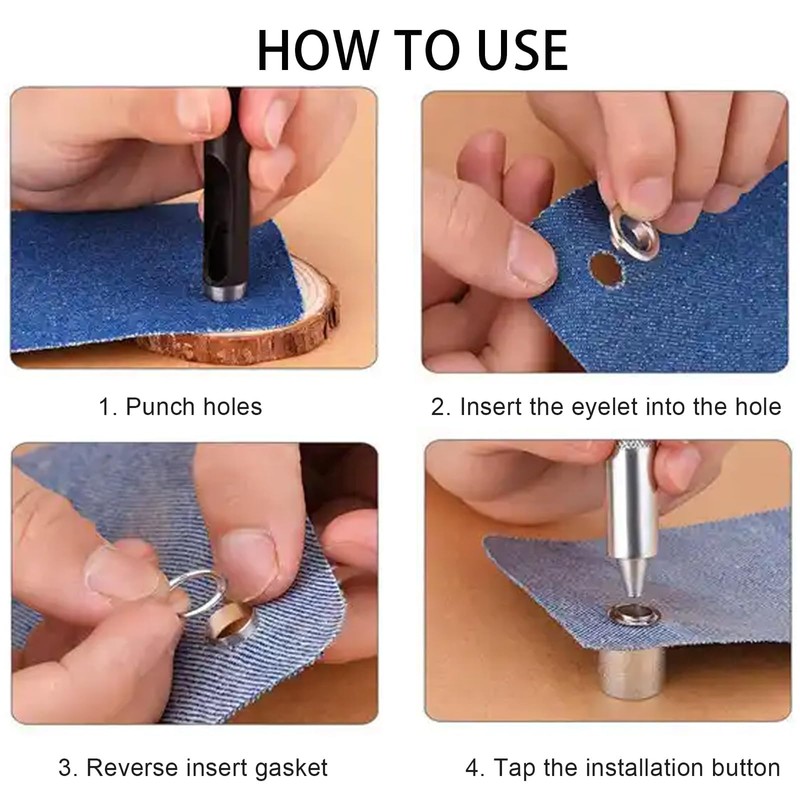 HOW TO USE

1. Punch holes

2. Insert the eyelet into the hole

3. Reverse insert gasket

4. Tap the installation button