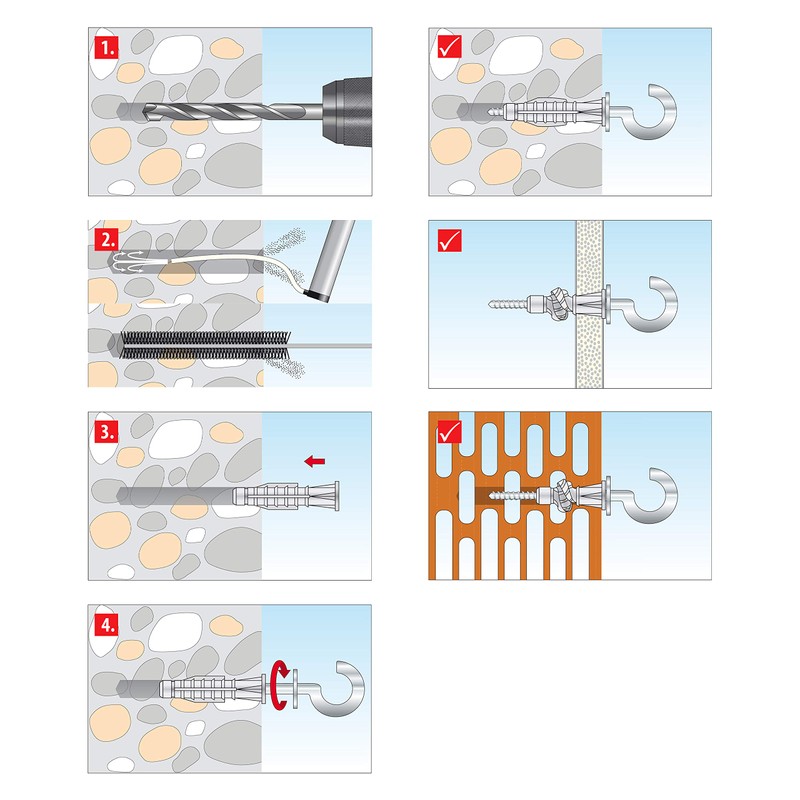 1.

2.

3.

4.