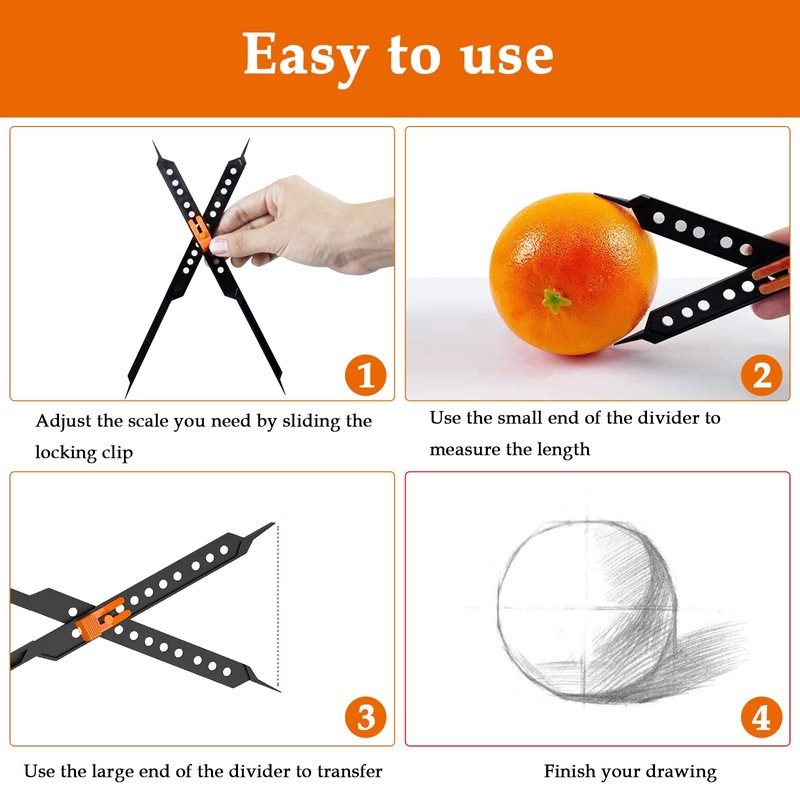 Easy to use

1

Adjust the scale you need by sliding the locking clip

2

Use the small end of the divider to measure the length

3

Use the large end of the divider to transfer

4

Finish your drawing