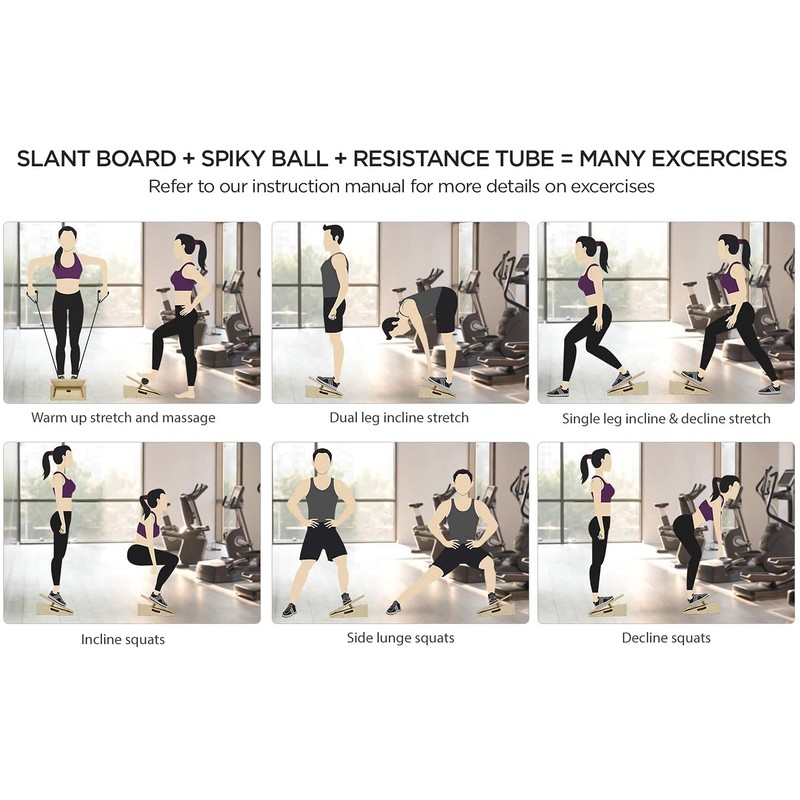 SLANT BOARD + SPIKY BALL + RESISTANCE TUBE = MANY EXCERCISES
Refer to our instruction manual for more details on excercises

Warm up stretch and massage

Dual leg incline stretch

Single leg incline & decline stretch

Incline squats

Side lunge squats

Decline squats