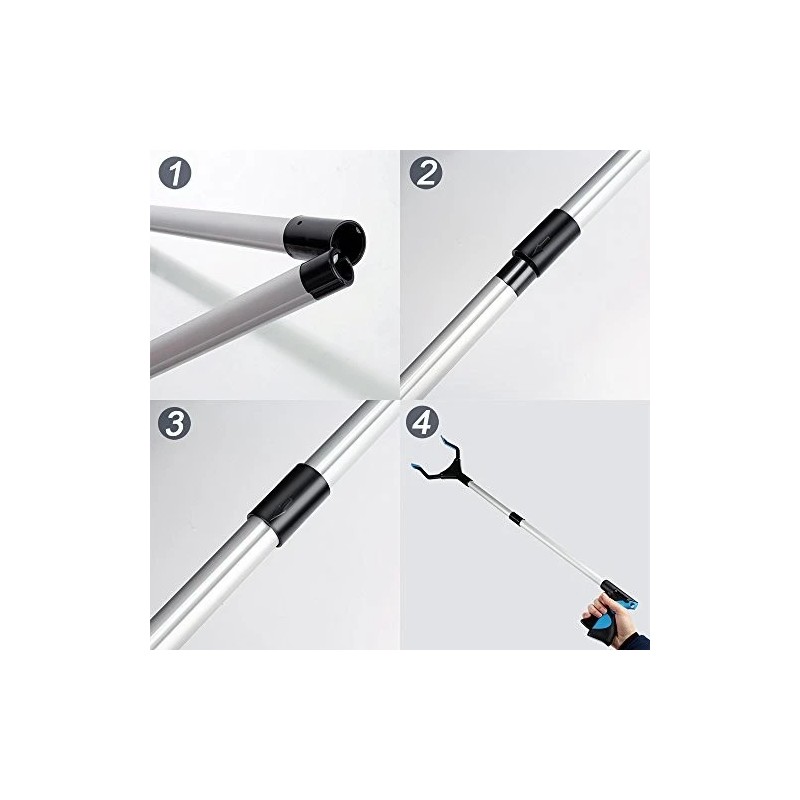 1

2

3

4