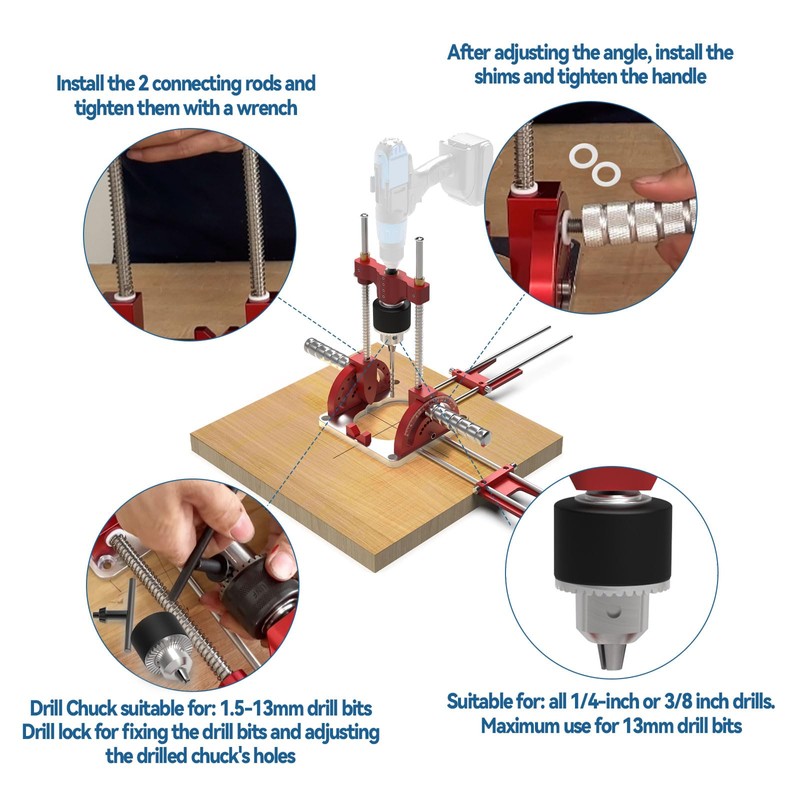 Install the 2 connecting rods and tighten them with a wrench

After adjusting the angle, install the shims and tighten the handle

Drill Chuck suitable for: 1.5-13mm drill bits
Drill lock for fixing the drill bits and adjusting the drilled chuck's holes

Suitable for: all 1/4-inch or 3/8 inch drills.
Maximum use for 13mm drill bits