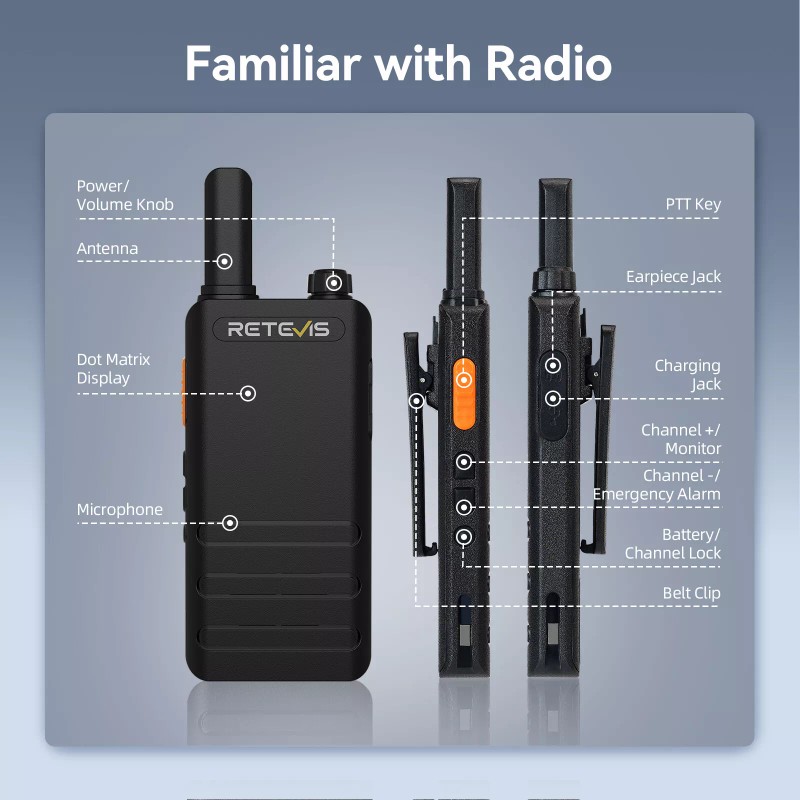 Familiar with Radio

Power/
Volume Knob

Antenna

RETEVIS

Dot Matrix
Display

Microphone

PTT Key

Earpiece Jack

Charging
Jack

Channel +/
Monitor

Channel -/
Emergency Alarm

Battery/
Channel Lock

Belt Clip