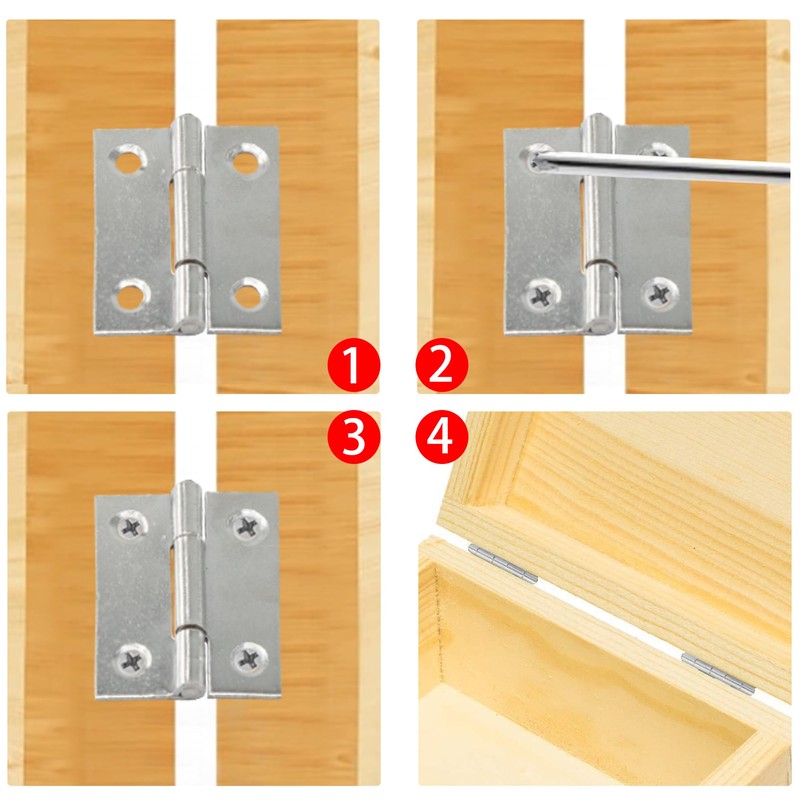 1
2
3
4