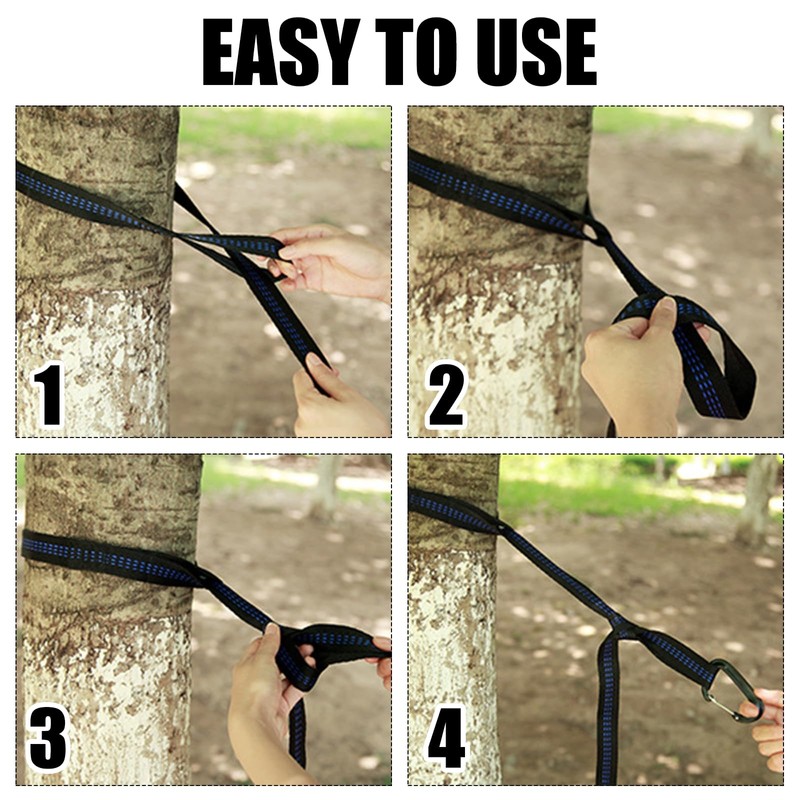 EASY TO USE

1

2

3

4