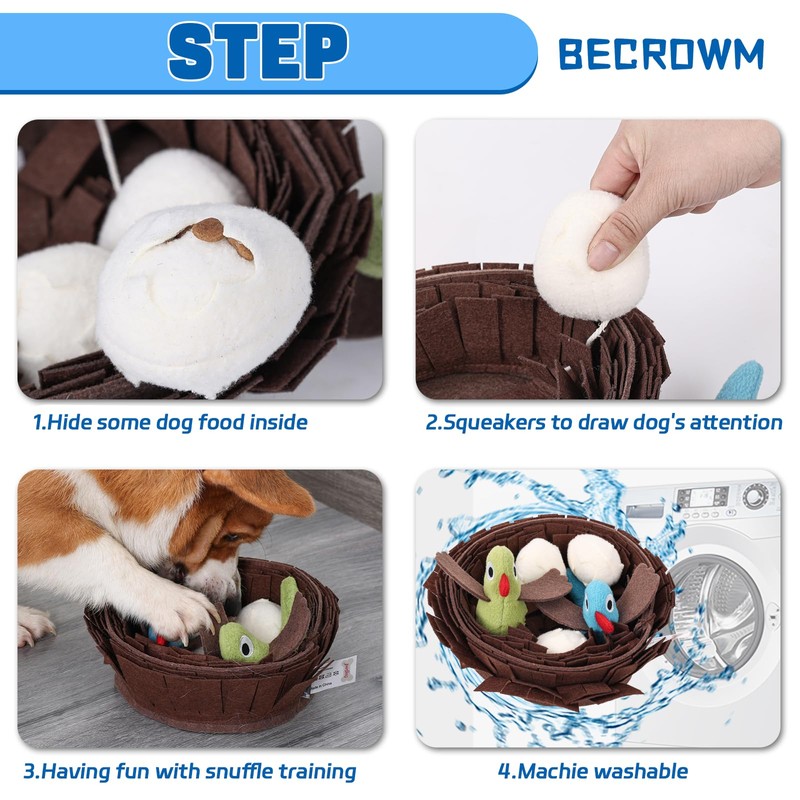 STEP

BECROWM

1.Hide some dog food inside

2.Squeakers to draw dog's attention

3.Having fun with snuffle training

4.Machie washable