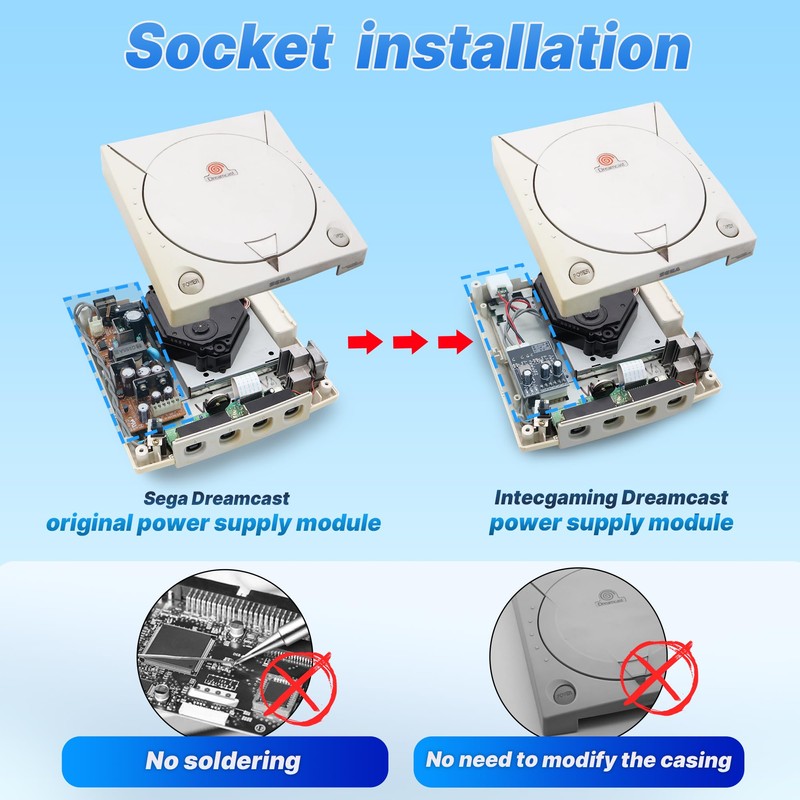 Socket installation

Dreamcast

POWER

SEGA

Dreamcast

POWER

SEGA

Sega Dreamcast
original power supply module

Intecgaming Dreamcast
power supply module

Dreamcast

No soldering

No need to modify the casing