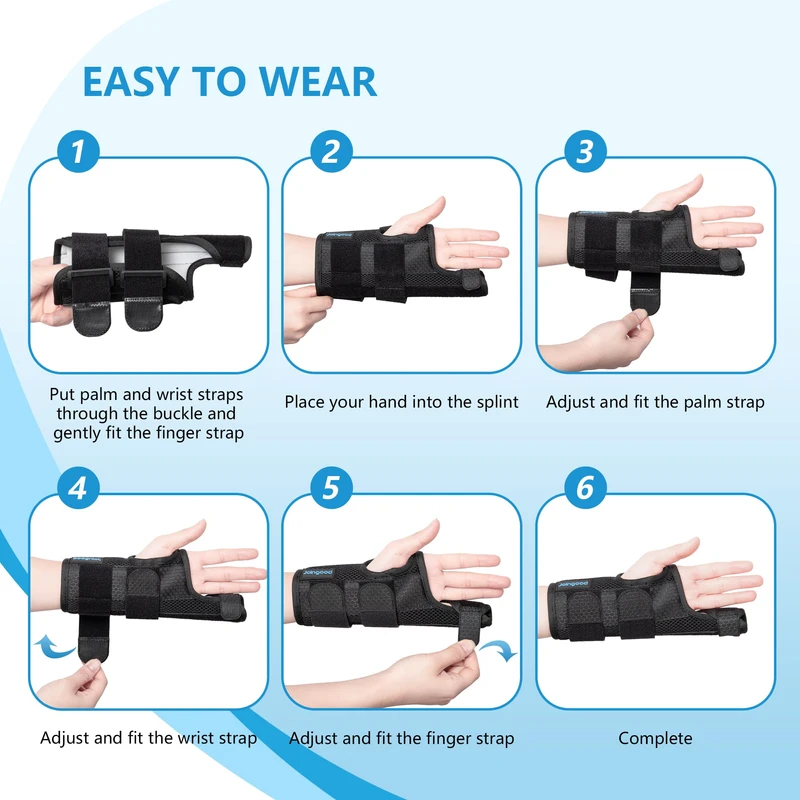 EASY TO WEAR

1

Put palm and wrist straps through the buckle and gently fit the finger strap

2

Joingood

Place your hand into the splint

3

Adjust and fit the palm strap

4

Joingood

Adjust and fit the wrist strap

5

Joingood

Adjust and fit the finger strap

6

Joingood

Complete